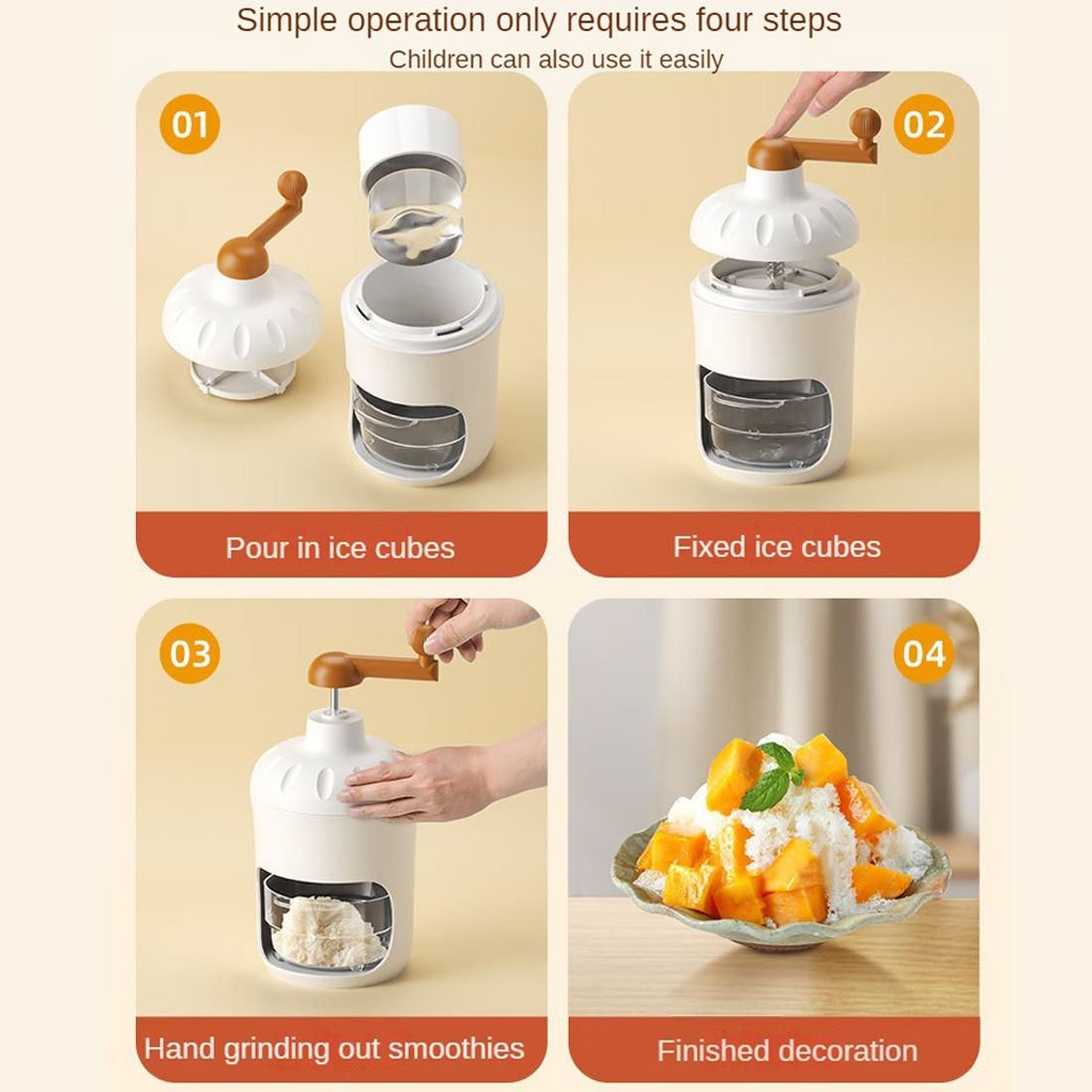 Simple operation only requires four steps
Children can also use it easily

01
Pour in ice cubes

02
Fixed ice cubes

03
Hand grinding out smoothies

04
Finished decoration