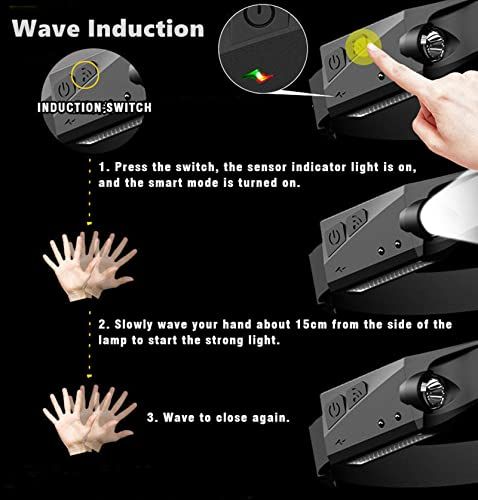 Wave Induction

INDUCTION SWITCH

1. Press the switch, the sensor indicator light is on, and the smart mode is turned on.

2. Slowly wave your hand about 15cm from the side of the lamp to start the strong light.

3. Wave to close again.