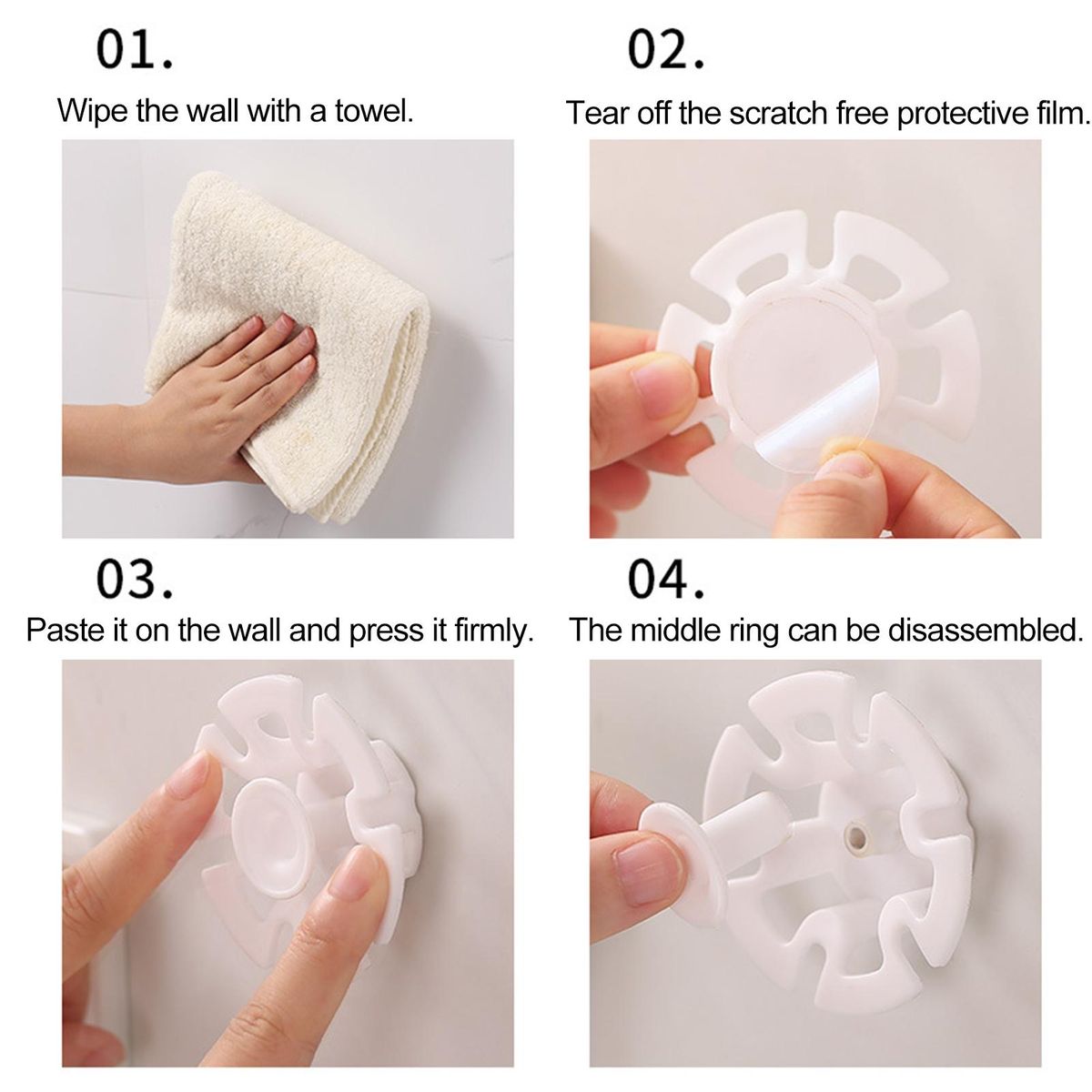 01.
Wipe the wall with a towel.

02.
Tear off the scratch free protective film.

03.
Paste it on the wall and press it firmly.

04.
The middle ring can be disassembled.