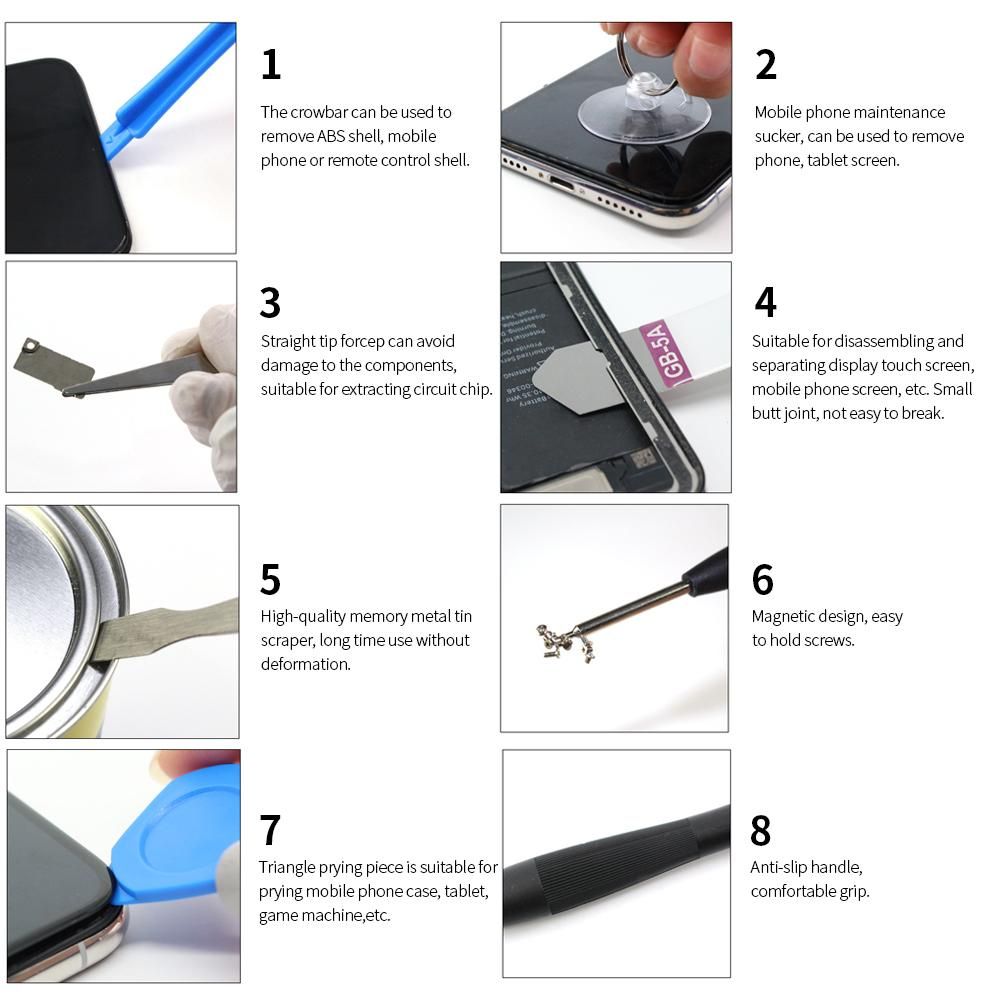 1
The crowbar can be used to remove ABS shell, mobile phone or remote control shell.

2
Mobile phone maintenance sucker, can be used to remove phone, tablet screen.

3
Straight tip forcep can avoid damage to the components, suitable for extracting circuit chip.

GB-5A

4
Suitable for disassembling and separating display touch screen, mobile phone screen, etc. Small butt joint, not easy to break.

5
High-quality memory metal tin scraper, long time use without deformation.

6
Magnetic design, easy to hold screws.

7
Triangle prying piece is suitable for prying mobile phone case, tablet, game machine,etc.

8
Anti-slip handle, comfortable grip.