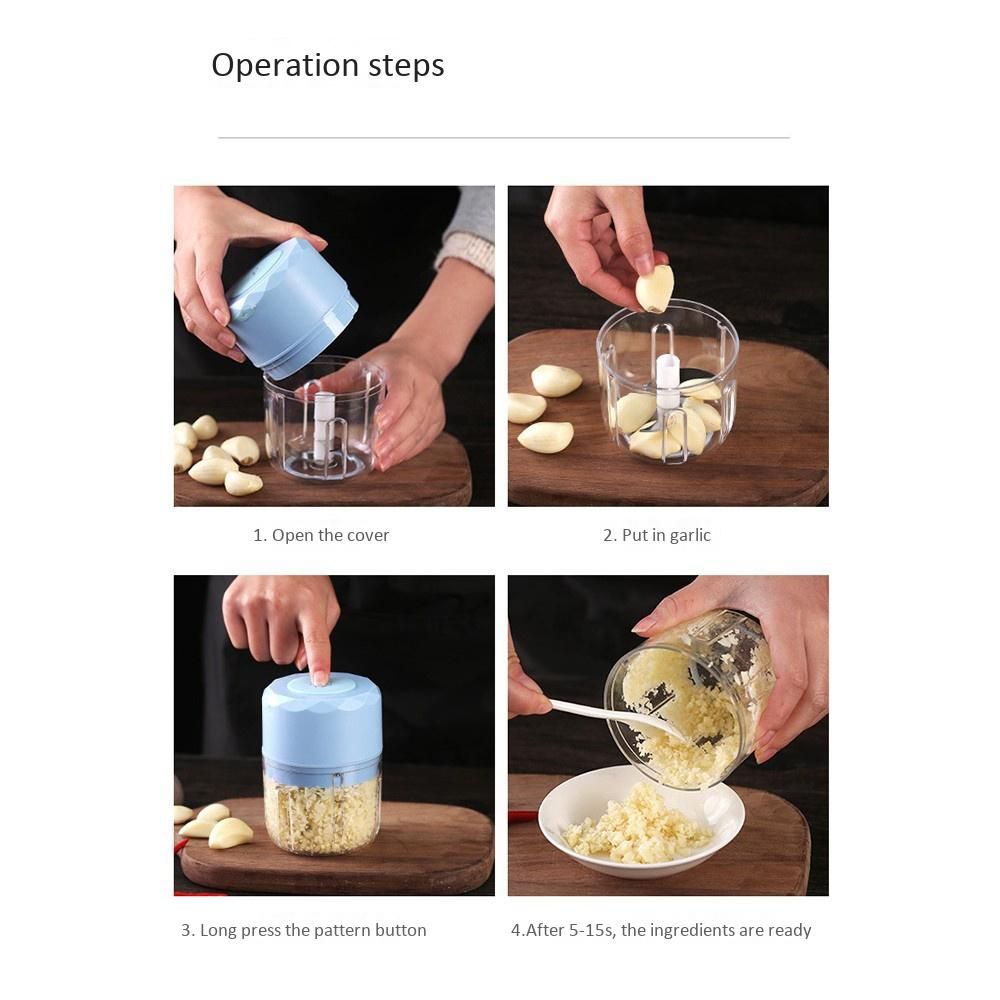 Operation steps

1. Open the cover

2. Put in garlic

3. Long press the pattern button

4.After 5-15s, the ingredients are ready