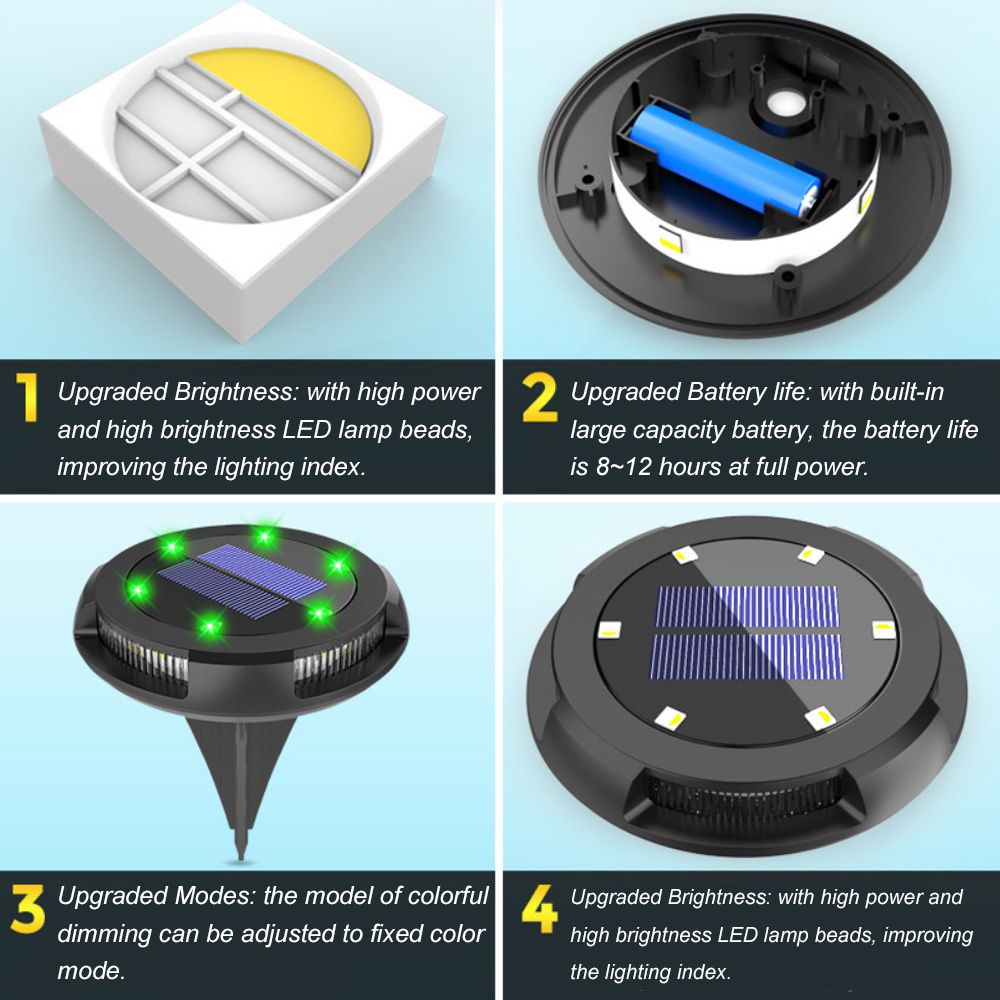 1 Upgraded Brightness: with high power and high brightness LED lamp beads, improving the lighting index.

2 Upgraded Battery life: with built-in large capacity battery, the battery life is 8~12 hours at full power.

3 Upgraded Modes: the model of colorful dimming can be adjusted to fixed color mode.

4 Upgraded Brightness: with high power and high brightness LED lamp beads, improving the lighting index.