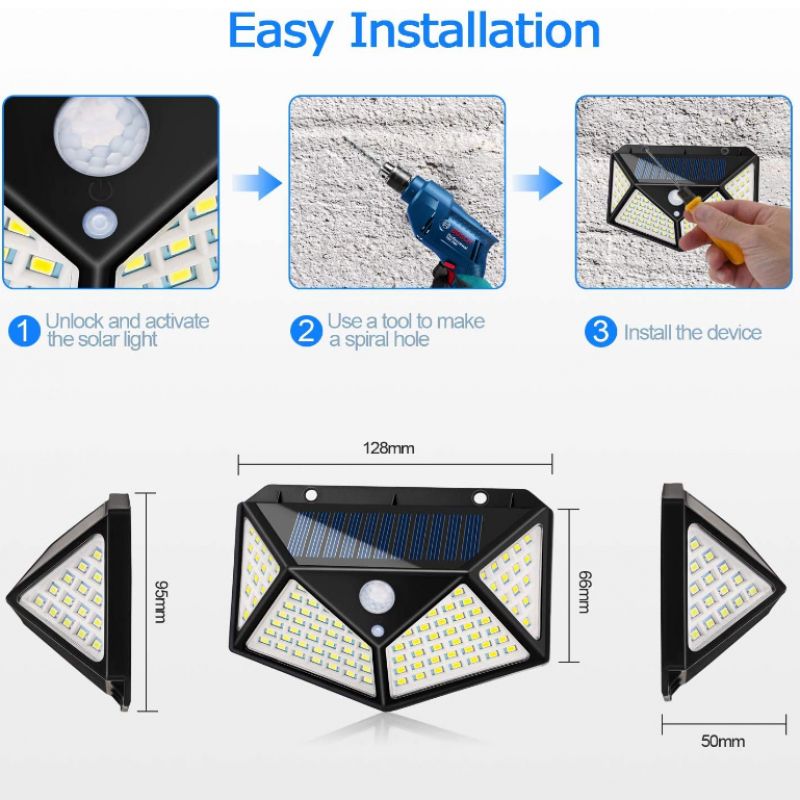 Easy Installation

1 Unlock and activate the solar light

2 Use a tool to make a spiral hole

3 Install the device

128mm

95mm

66mm

50mm