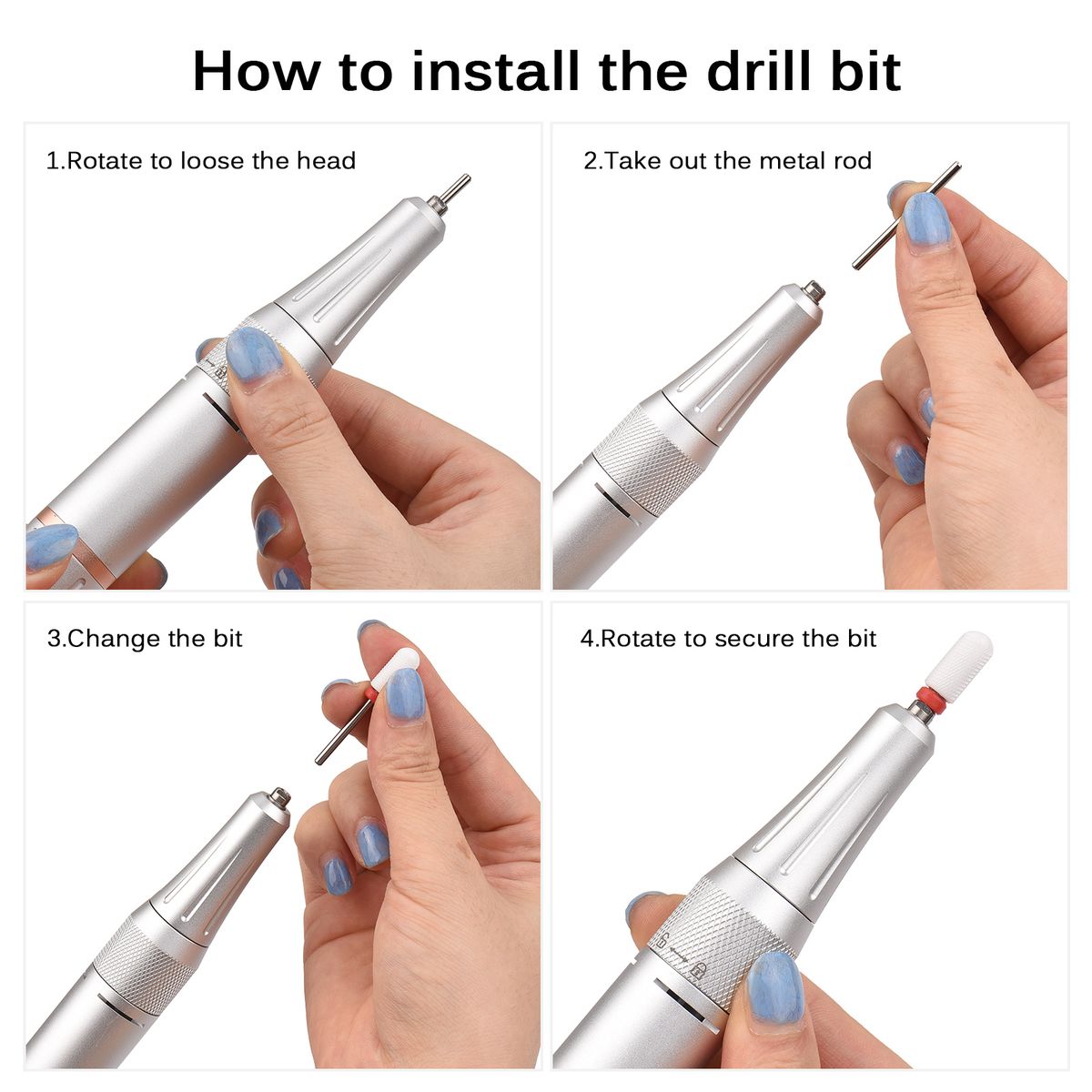 How to install the drill bit

1.Rotate to loose the head

2.Take out the metal rod

3.Change the bit

4.Rotate to secure the bit