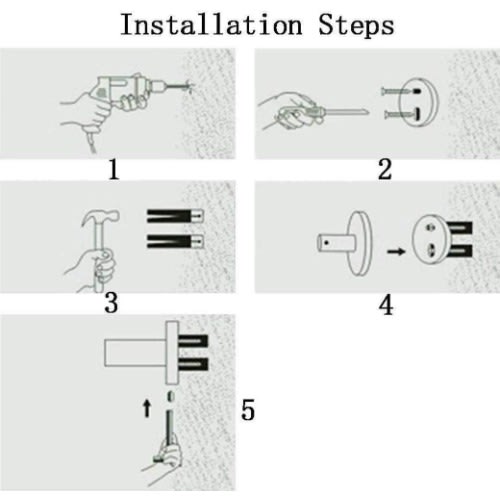 Installation Steps

1

2

3

4

5