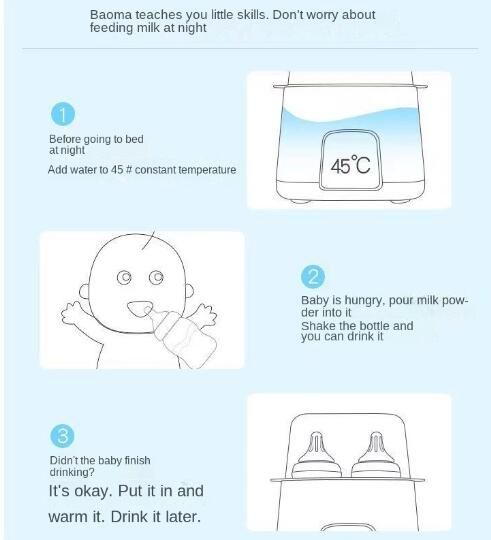 Baoma teaches you little skills. Don't worry about feeding milk at night

1

Before going to bed at night

Add water to 45 # constant temperature

45℃

2

Baby is hungry, pour milk powder into it
Shake the bottle and you can drink it

3

Didn't the baby finish drinking?

It's okay. Put it in and warm it. Drink it later.