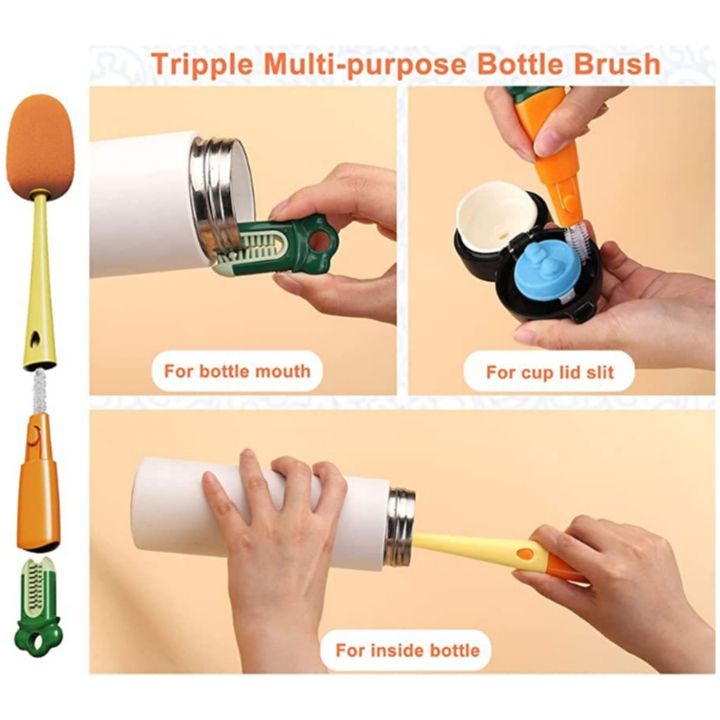 Tripple Multi-purpose Bottle Brush

For bottle mouth

For cup lid slit

For inside bottle