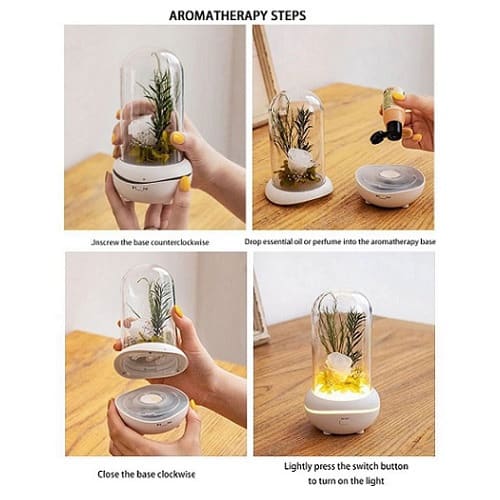 AROMATHERAPY STEPS

Jnscrew the base counterclockwise

Drop essential oil or perfume into the aromatherapy base

Close the base clockwise

Lightly press the switch button to turn on the light