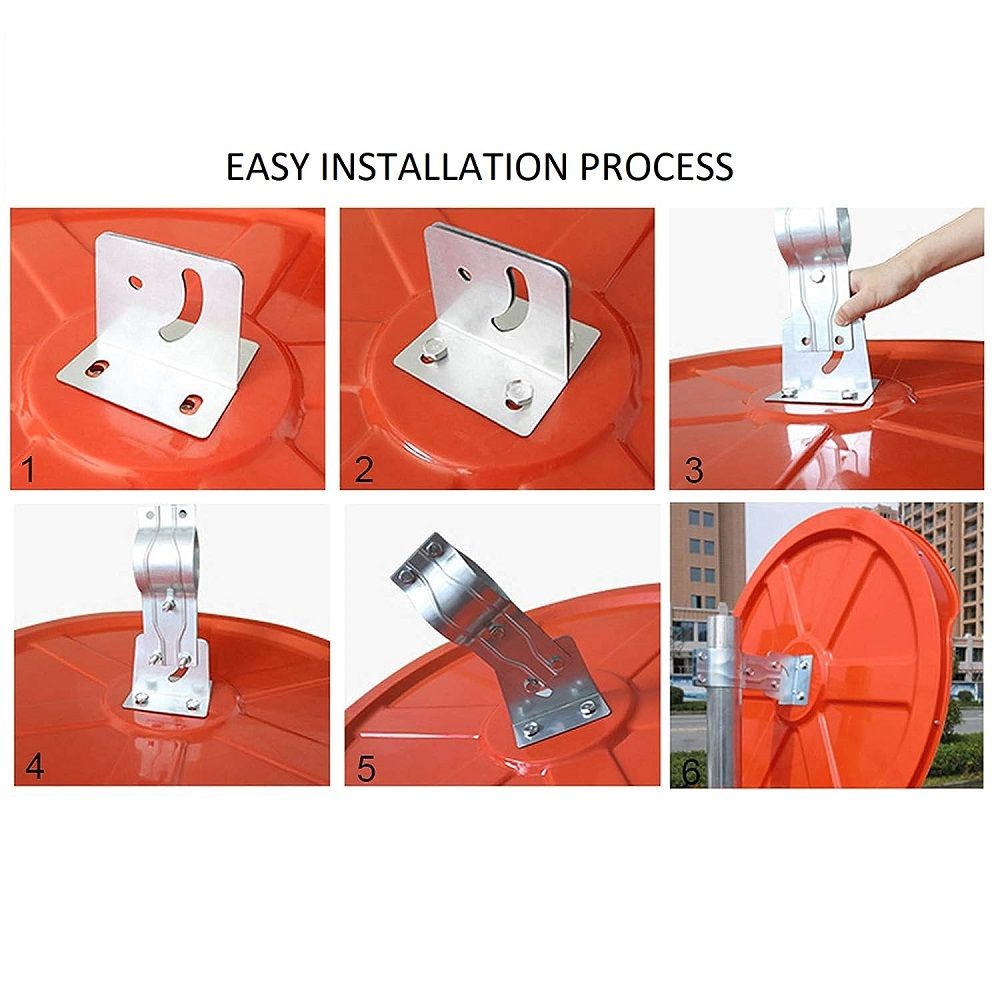 EASY INSTALLATION PROCESS

1

2

3

4

5

6