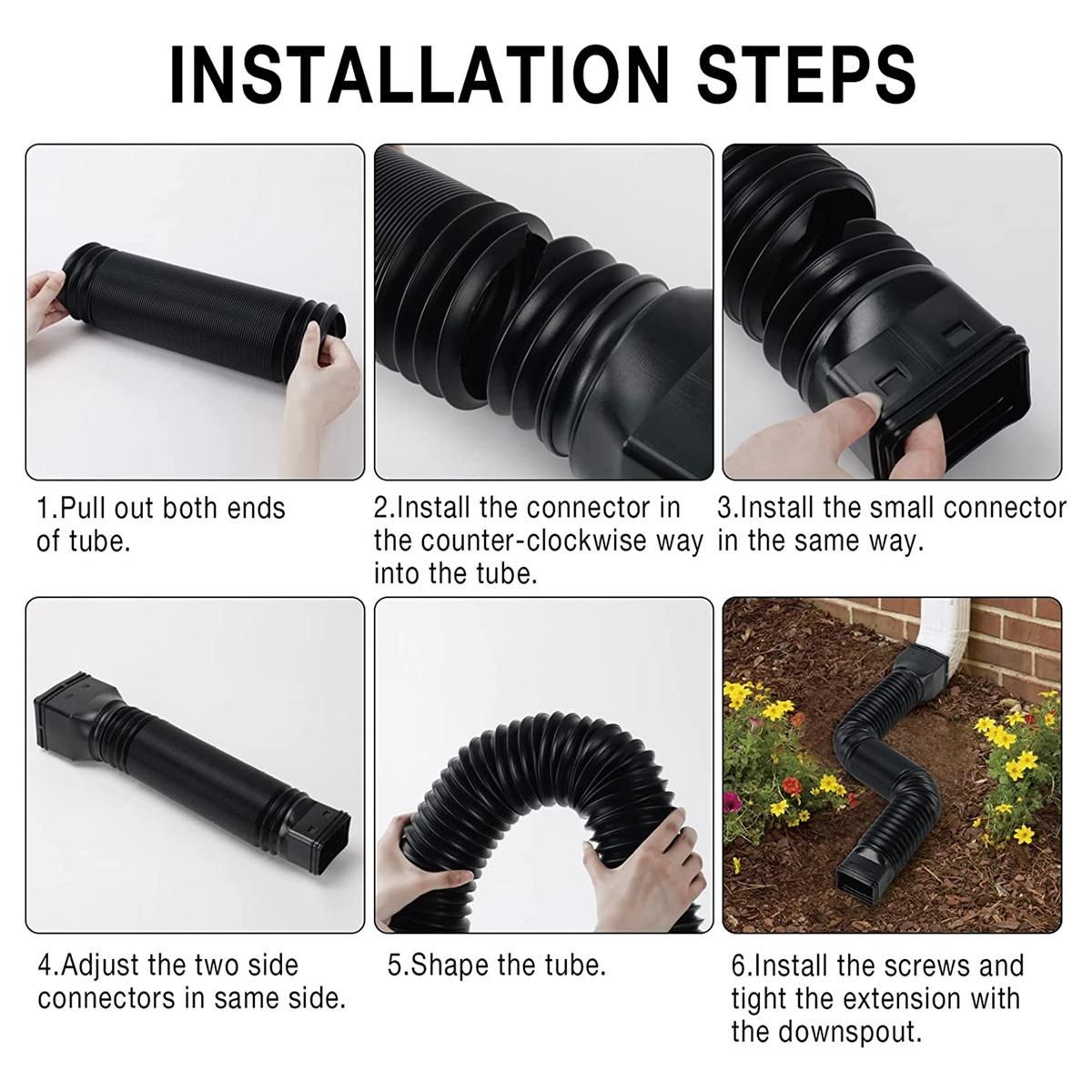 INSTALLATION STEPS

1.Pull out both ends of tube.

2.Install the connector in the counter-clockwise way into the tube.

3.Install the small connector in the same way.

4.Adjust the two side connectors in same side.

5.Shape the tube.

6.Install the screws and tight the extension with the downspout.