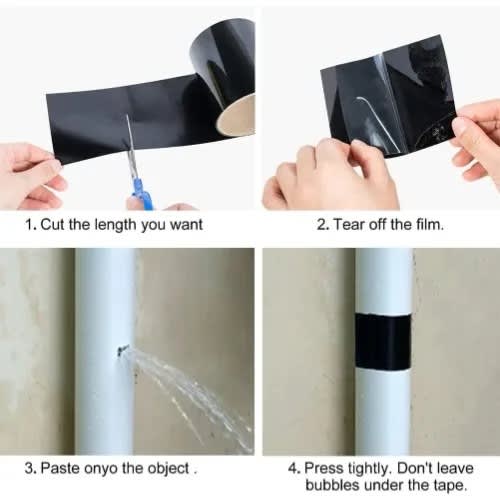 1. Cut the length you want

2. Tear off the film.

3. Paste onyo the object .

4. Press tightly. Don't leave bubbles under the tape.