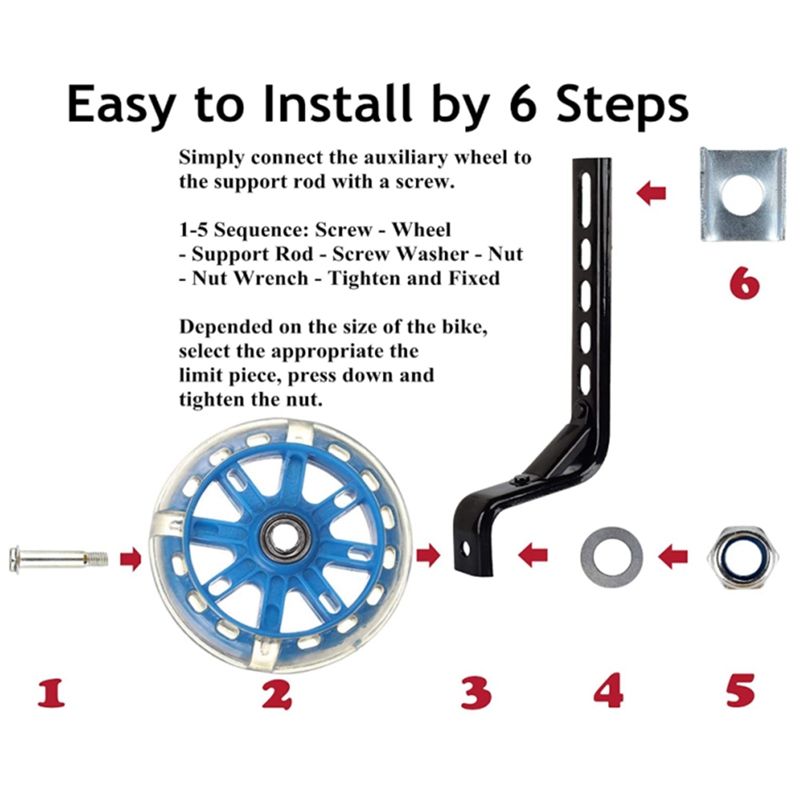 Easy to Install by 6 Steps

Simply connect the auxiliary wheel to the support rod with a screw.

1-5 Sequence: Screw - Wheel - Support Rod - Screw Washer - Nut - Nut Wrench - Tighten and Fixed

Depended on the size of the bike, select the appropriate the limit piece, press down and tighten the nut.

6

1

2

3

4

5