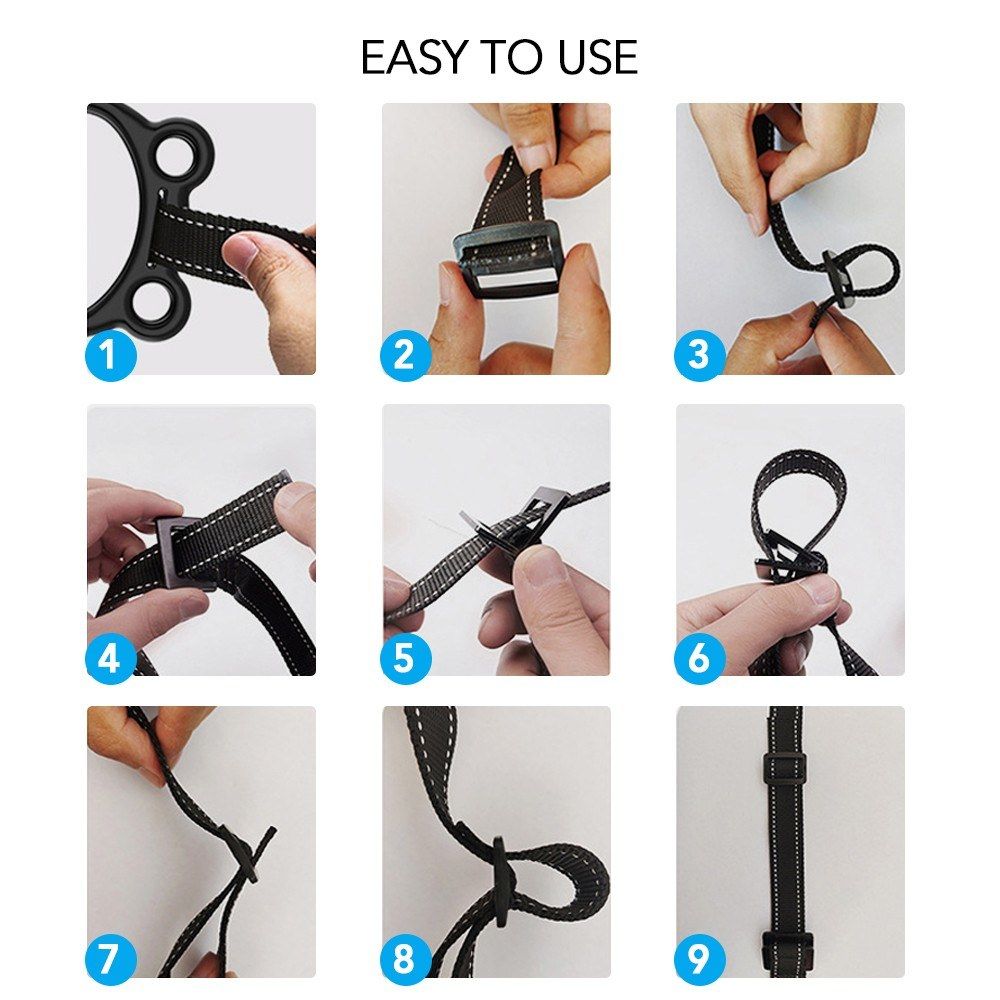 EASY TO USE

1

2

3

4

5

6

7

8

9