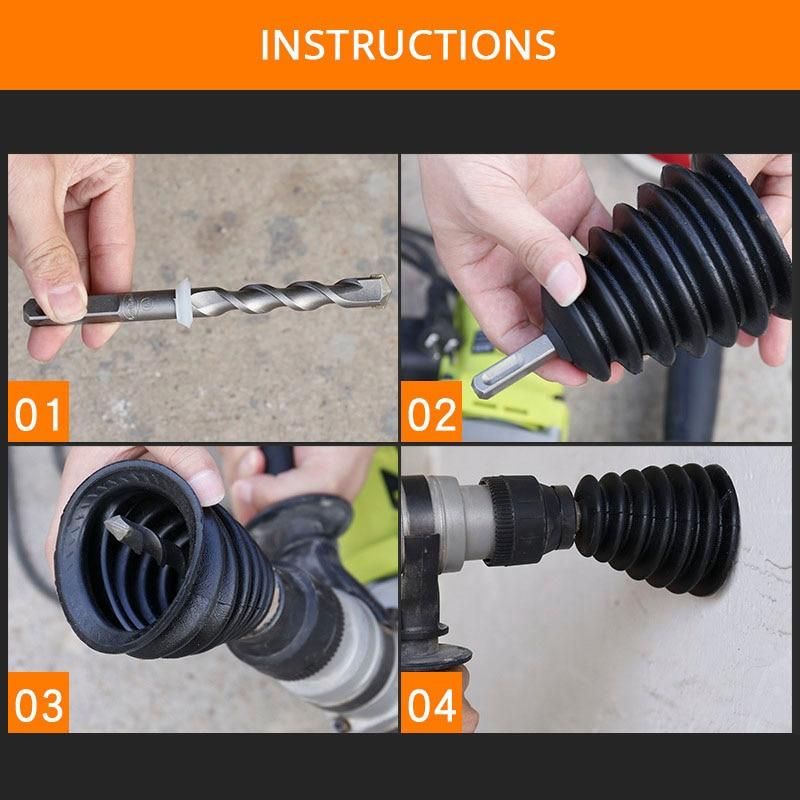 INSTRUCTIONS

01

02

03

04