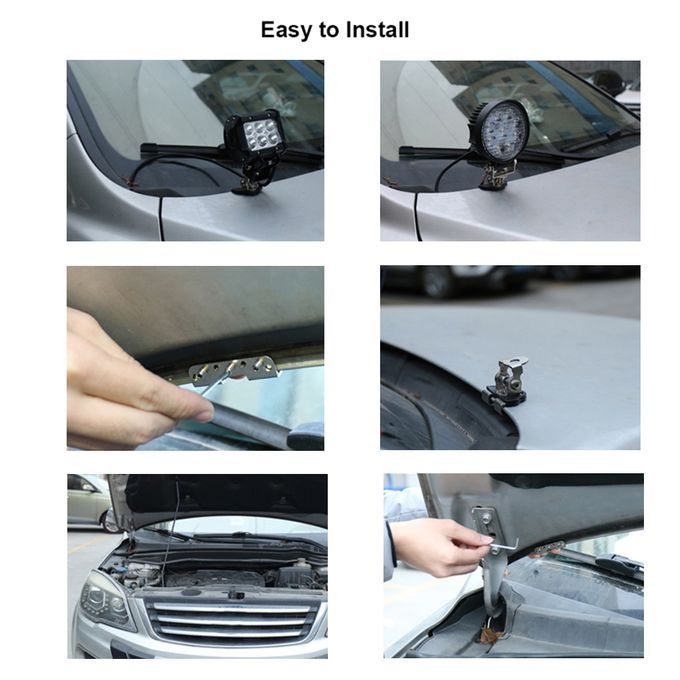 Easy to Install