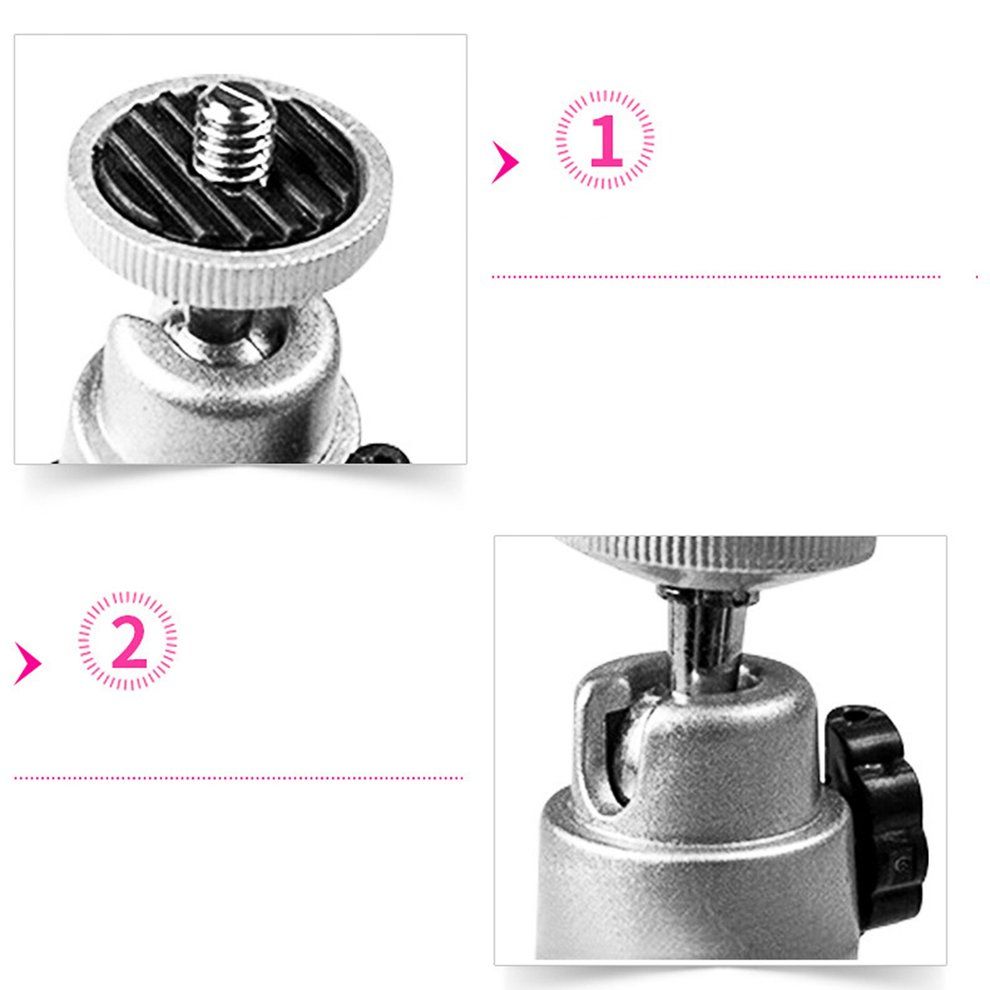 1

2