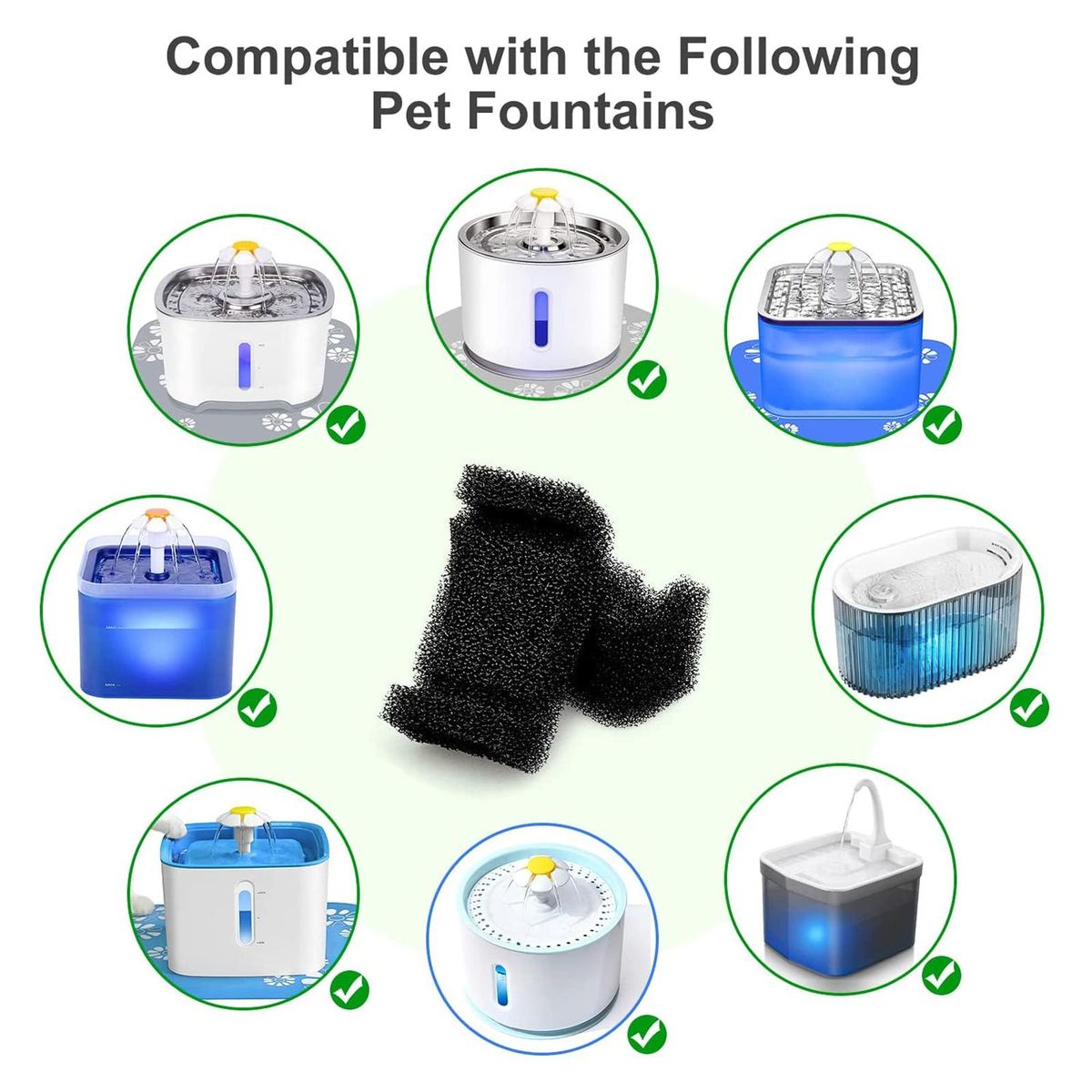 Compatible with the Following Pet Fountains