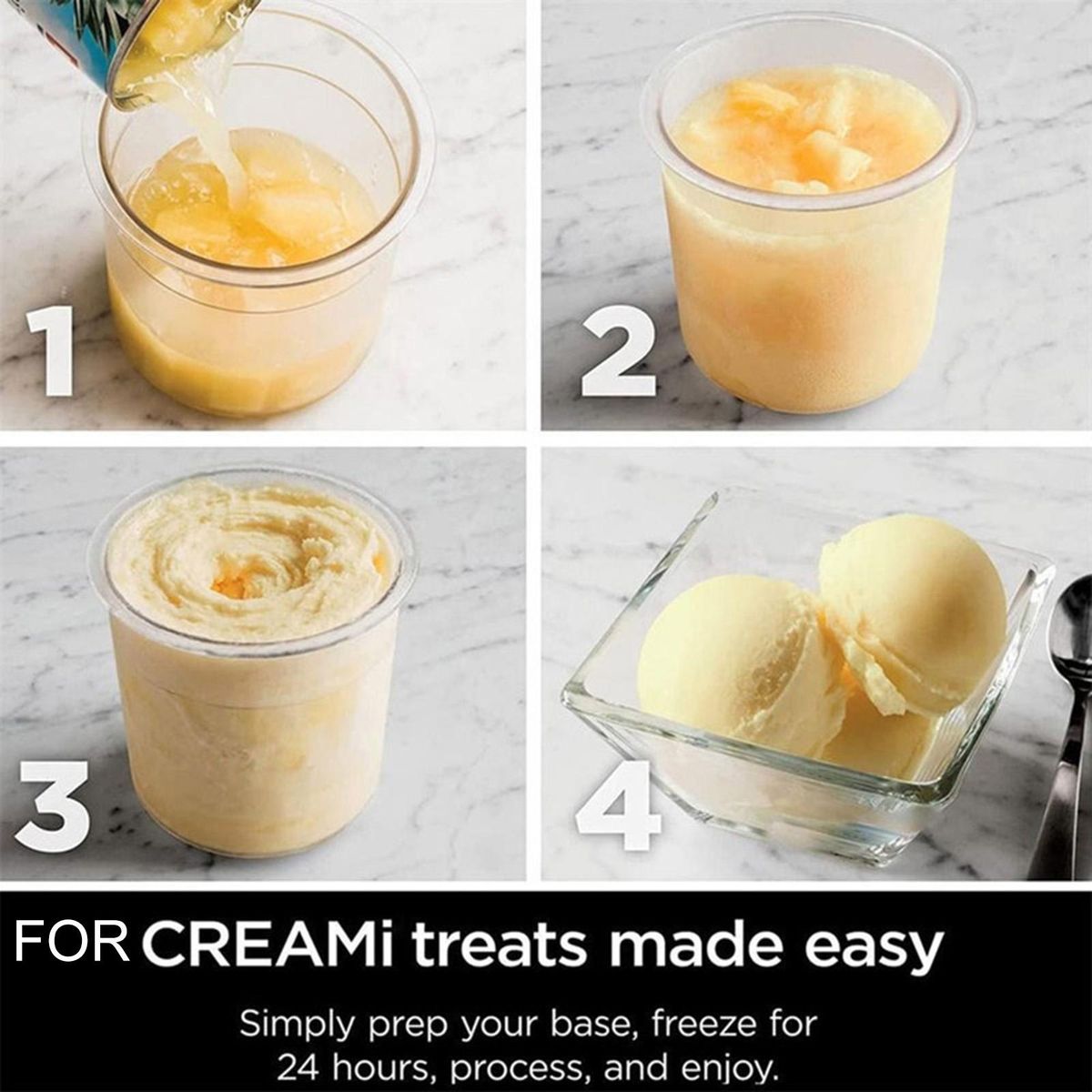 1

2

3

4

FOR CREAMi treats made easy

Simply prep your base, freeze for 24 hours, process, and enjoy.