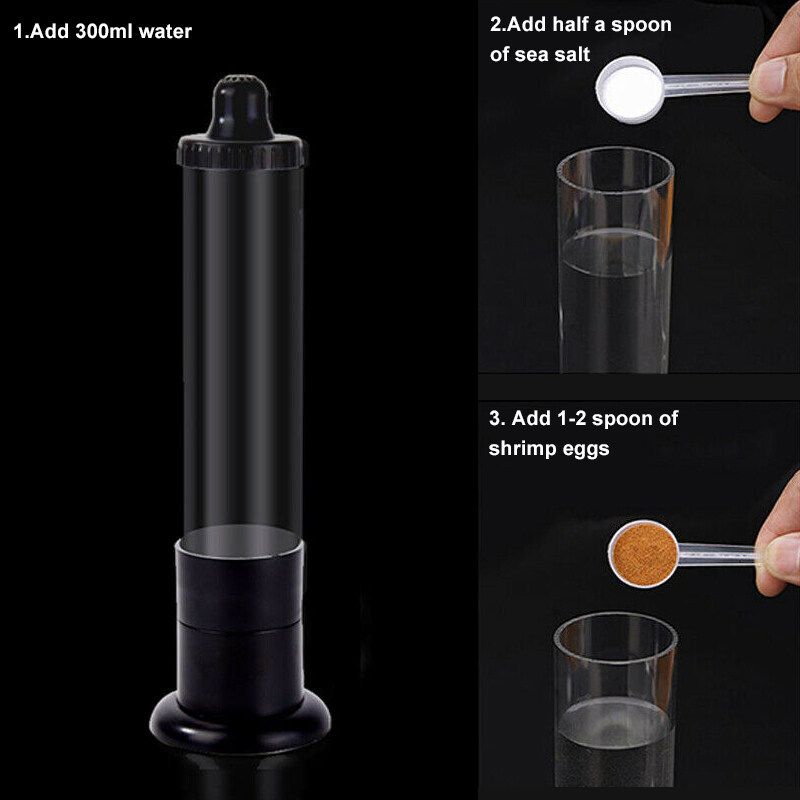 1.Add 300ml water

2.Add half a spoon of sea salt

3. Add 1-2 spoon of shrimp eggs