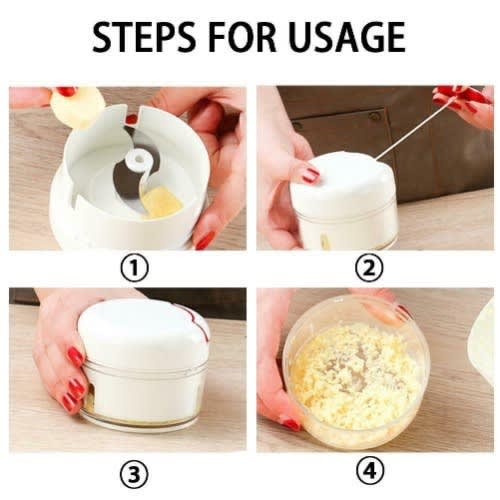 STEPS FOR USAGE

①

②

③

④