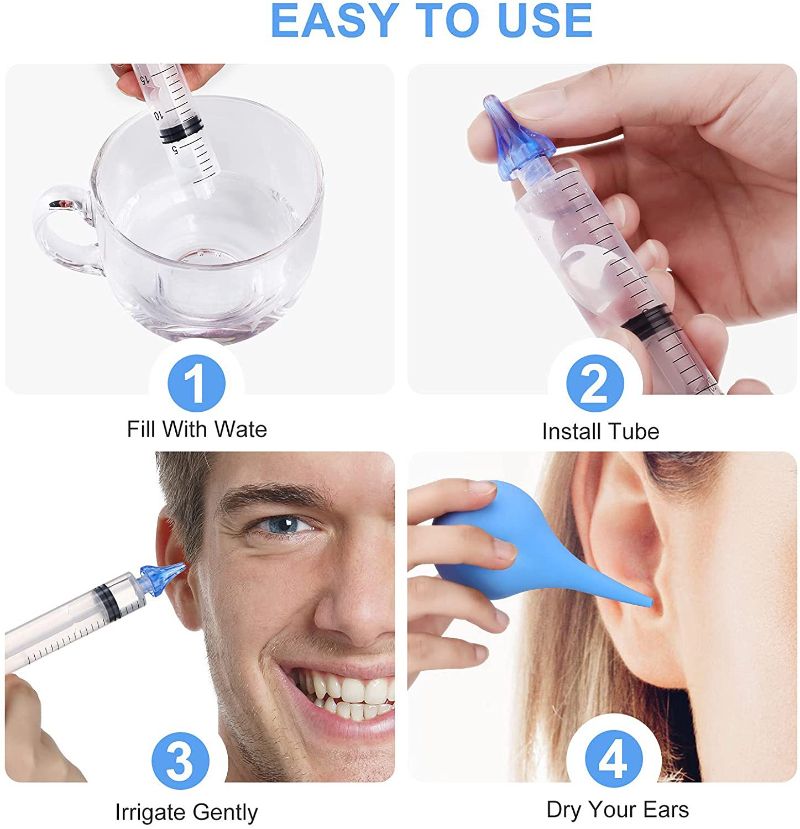 EASY TO USE

15
10
5

1
Fill With Wate

2
Install Tube

3
Irrigate Gently

4
Dry Your Ears