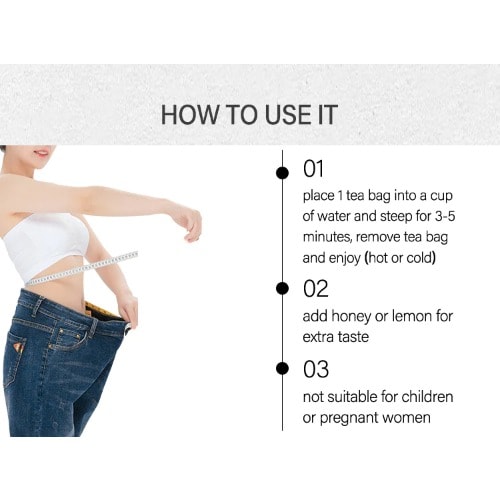 HOW TO USE IT

01
place 1 tea bag into a cup of water and steep for 3-5 minutes, remove tea bag and enjoy (hot or cold)

02
add honey or lemon for extra taste

03
not suitable for children or pregnant women