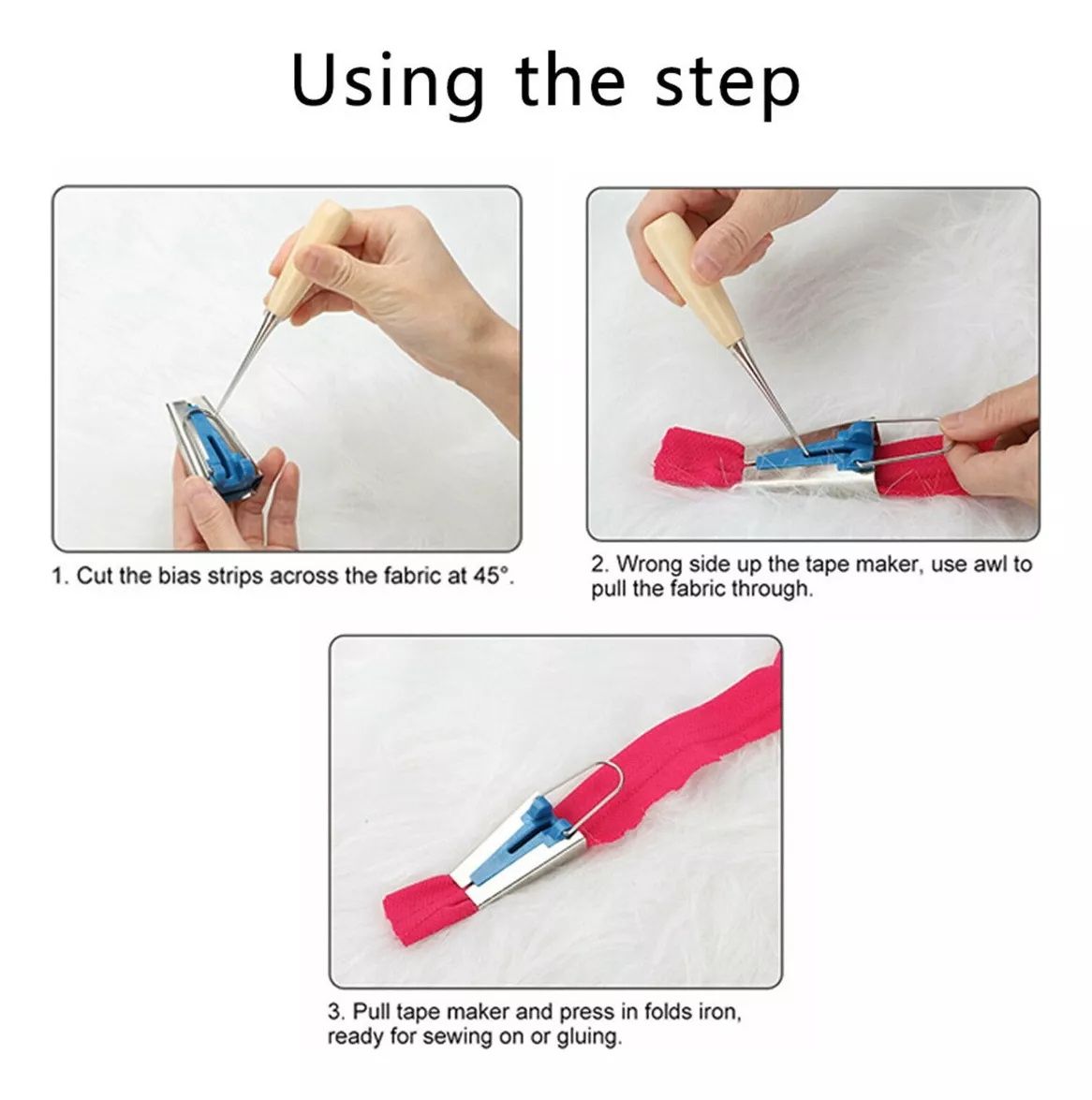 Using the step

1. Cut the bias strips across the fabric at 45°.

2. Wrong side up the tape maker, use awl to pull the fabric through.

3. Pull tape maker and press in folds iron, ready for sewing on or gluing.