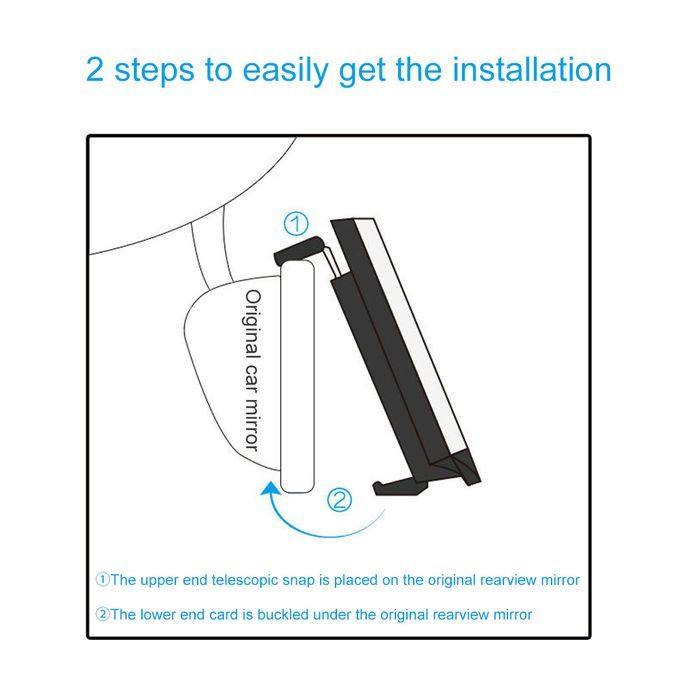 2 steps to easily get the installation

①

Original car mirror

②

①The upper end telescopic snap is placed on the original rearview mirror

②The lower end card is buckled under the original rearview mirror