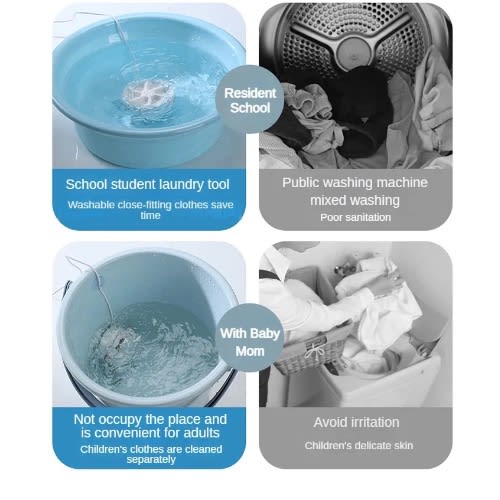 Resident School

School student laundry tool

Washable close-fitting clothes save time

Public washing machine mixed washing

Poor sanitation

With Baby Mom

Not occupy the place and is convenient for adults

Children's clothes are cleaned separately

Avoid irritation

Children's delicate skin