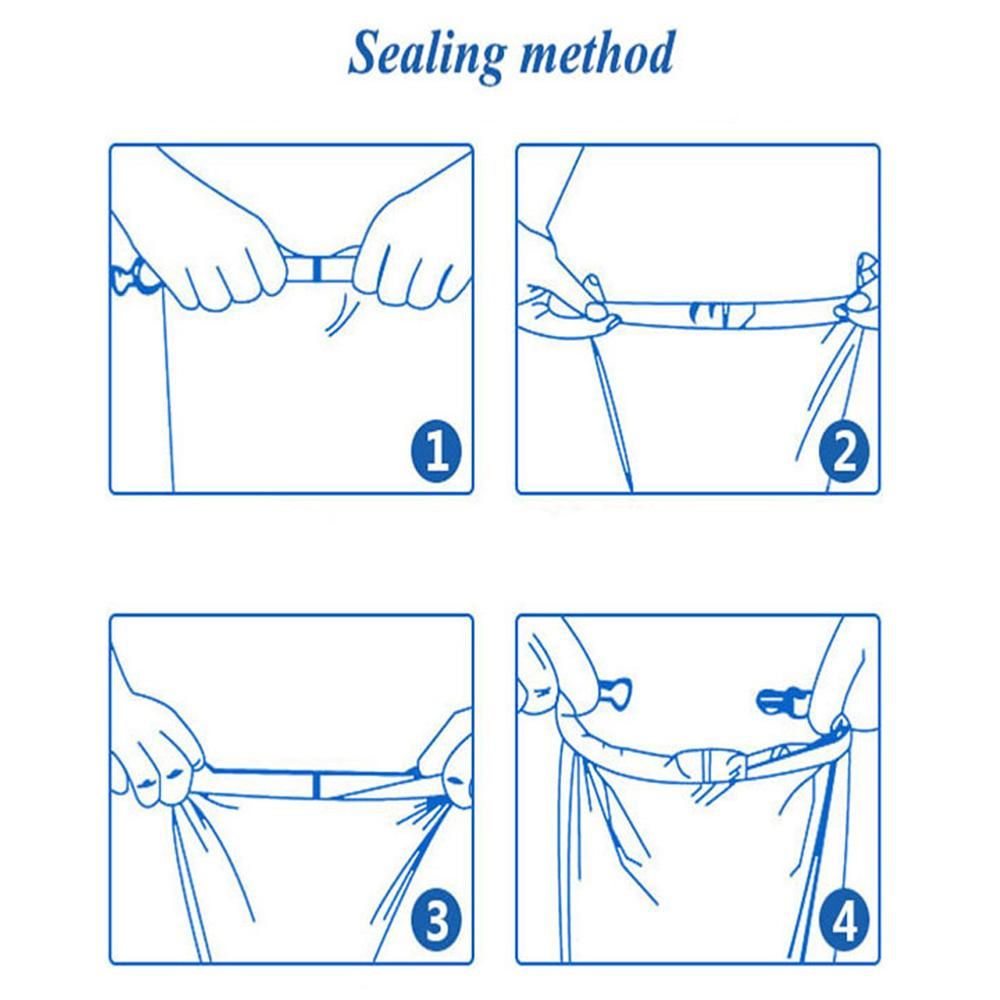 Sealing method

1

2

3

4