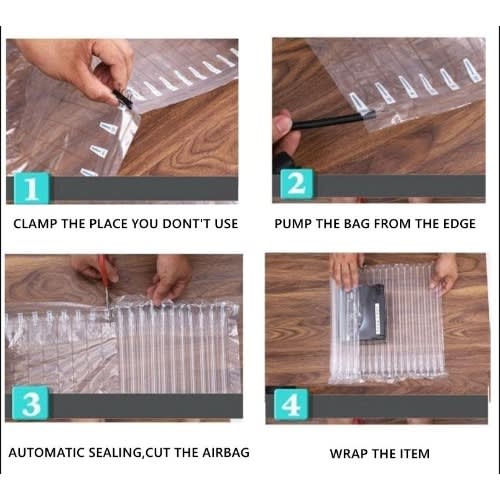 1

CLAMP THE PLACE YOU DONT'T USE

2

PUMP THE BAG FROM THE EDGE

3

AUTOMATIC SEALING,CUT THE AIRBAG

4

WRAP THE ITEM