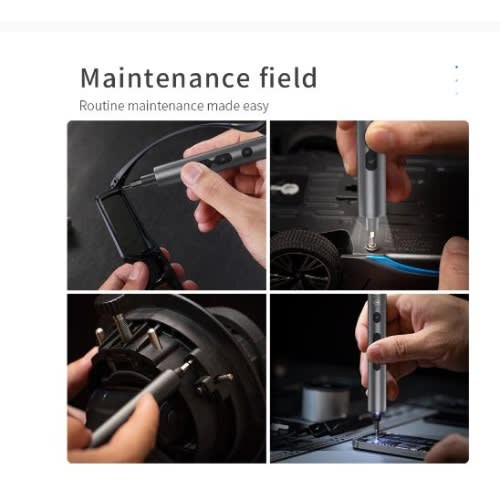 Maintenance field

Routine maintenance made easy