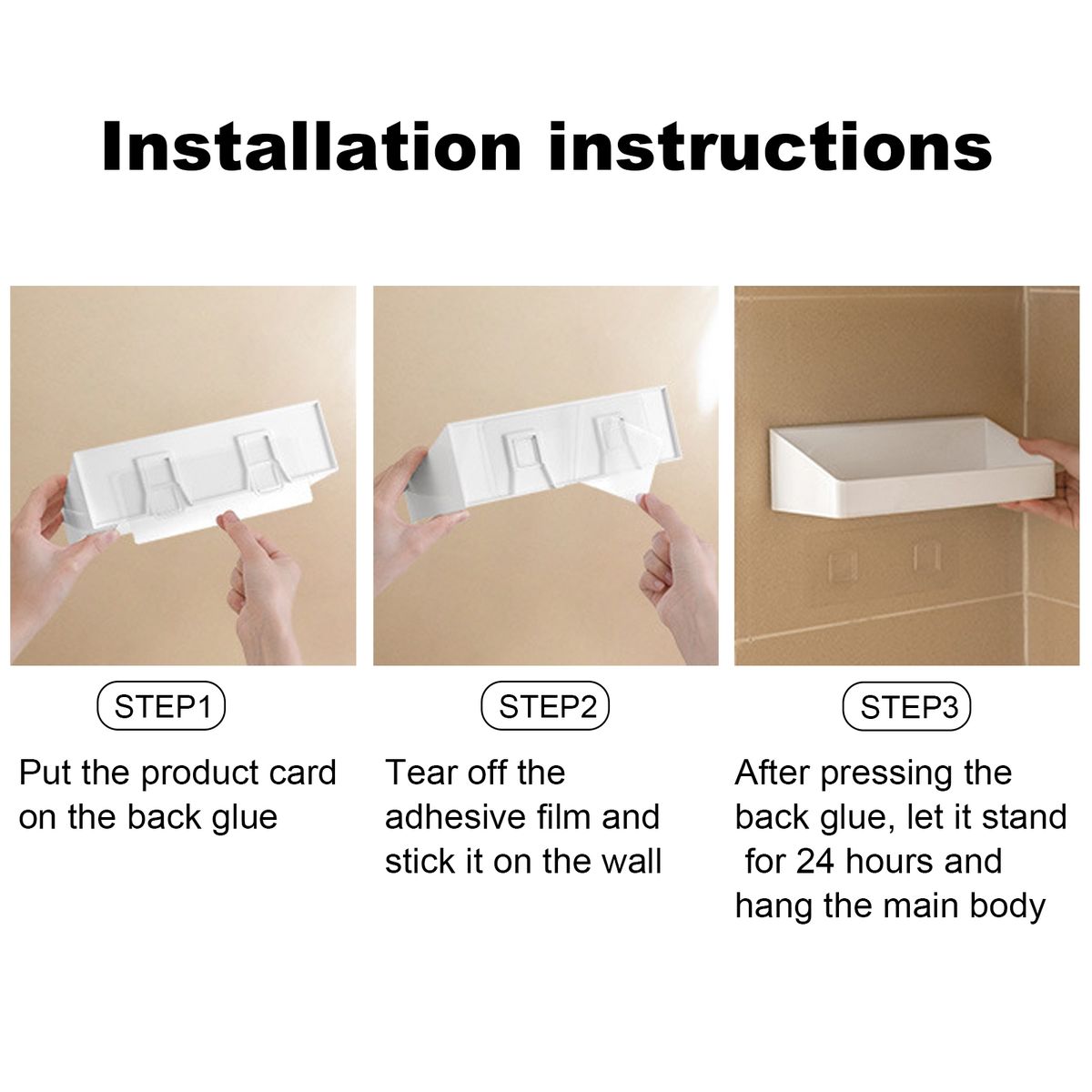 Installation instructions

STEP1

Put the product card on the back glue

STEP2

Tear off the adhesive film and stick it on the wall

STEP3

After pressing the back glue, let it stand for 24 hours and hang the main body