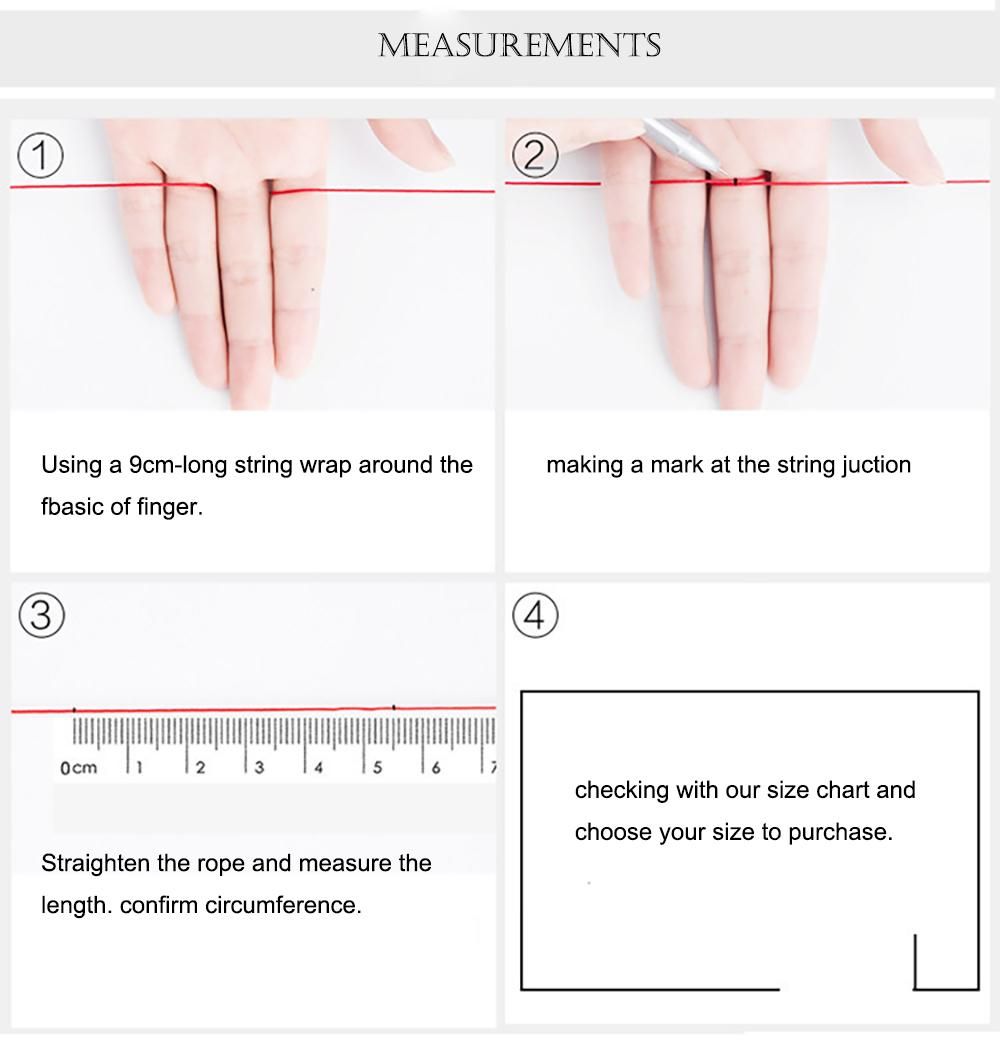 MEASUREMENTS

①

Using a 9cm-long string wrap around the fbasic of finger.

②

making a mark at the string juction

③

0cm 1 2 3 4 5 6 7

Straighten the rope and measure the length. confirm circumference.

④

checking with our size chart and choose your size to purchase.