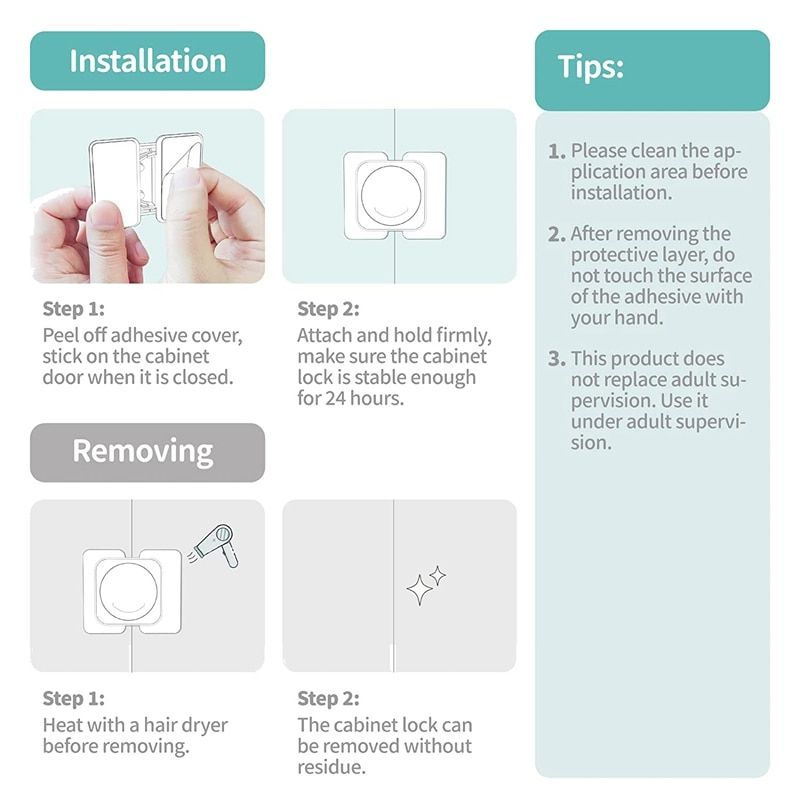 Installation

Step 1:
Peel off adhesive cover, stick on the cabinet door when it is closed.

Step 2:
Attach and hold firmly, make sure the cabinet lock is stable enough for 24 hours.

Removing

Step 1:
Heat with a hair dryer before removing.

Step 2:
The cabinet lock can be removed without residue.

Tips:

1. Please clean the application area before installation.

2. After removing the protective layer, do not touch the surface of the adhesive with your hand.

3. This product does not replace adult supervision. Use it under adult supervision.