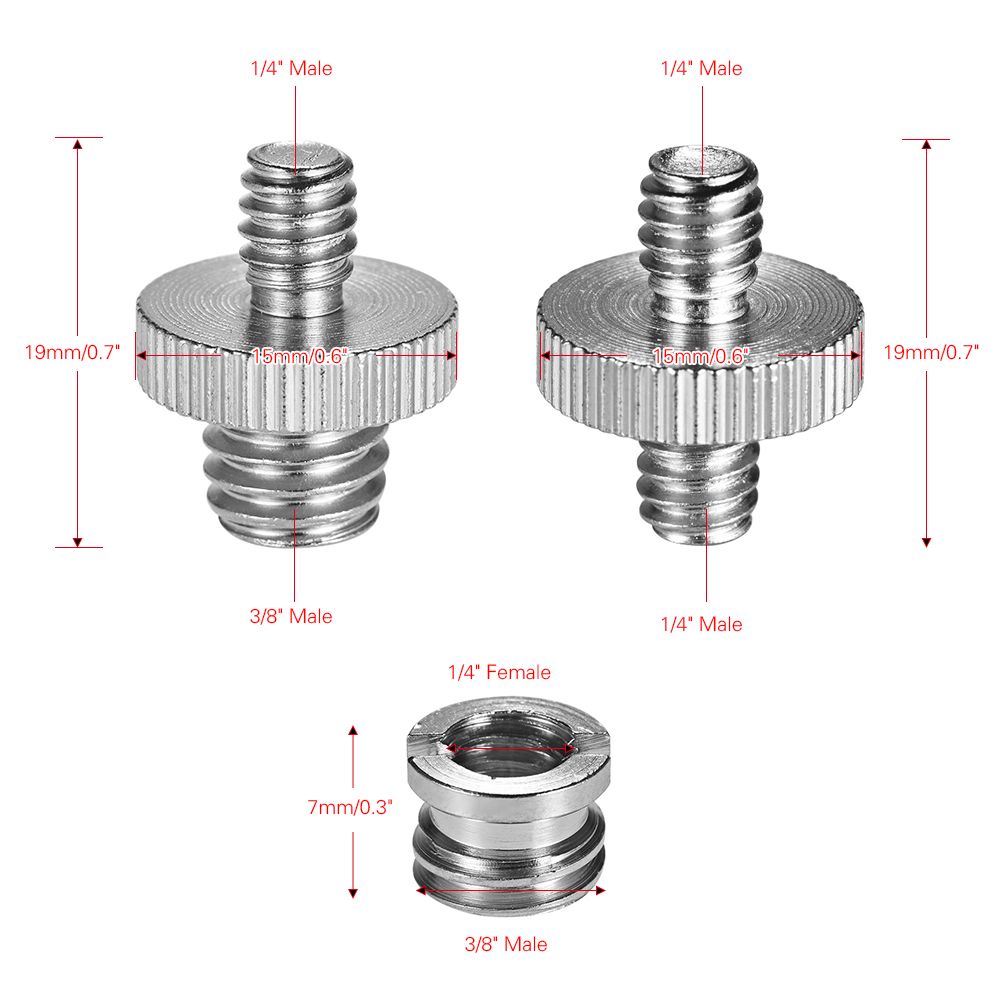 1/4" Male

19mm/0.7"

15mm/0.6"

3/8" Male

1/4" Male

15mm/0.6"

19mm/0.7"

1/4" Male

1/4" Female

7mm/0.3"

3/8" Male