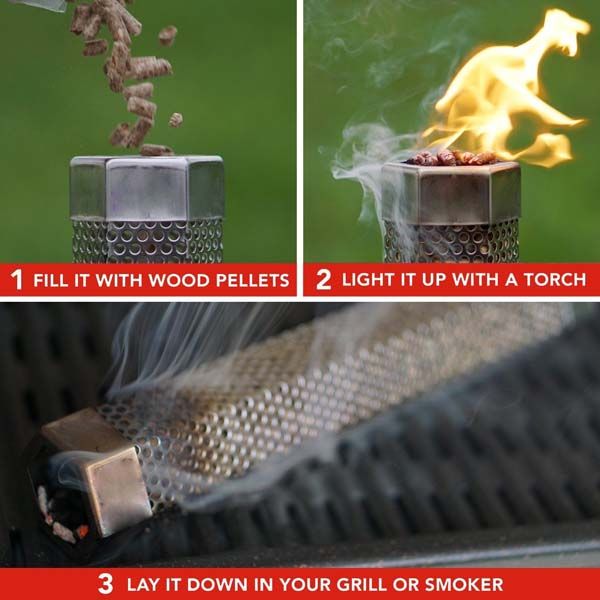 1 FILL IT WITH WOOD PELLETS

2 LIGHT IT UP WITH A TORCH

3 LAY IT DOWN IN YOUR GRILL OR SMOKER