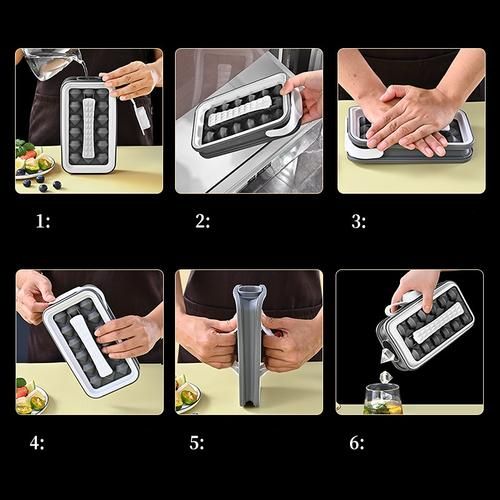 1:

2:

3:

4:

5:

6: