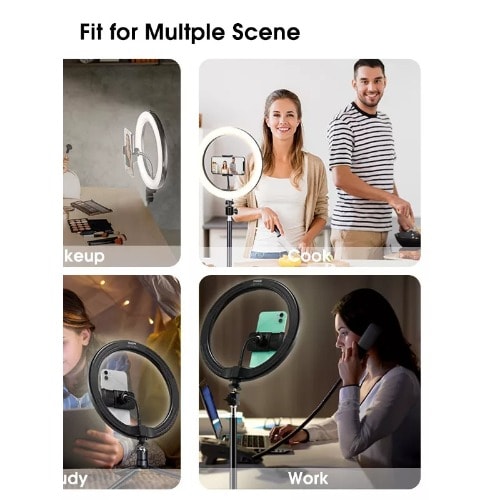 Fit for Multple Scene

keup

Cook

udy

Work