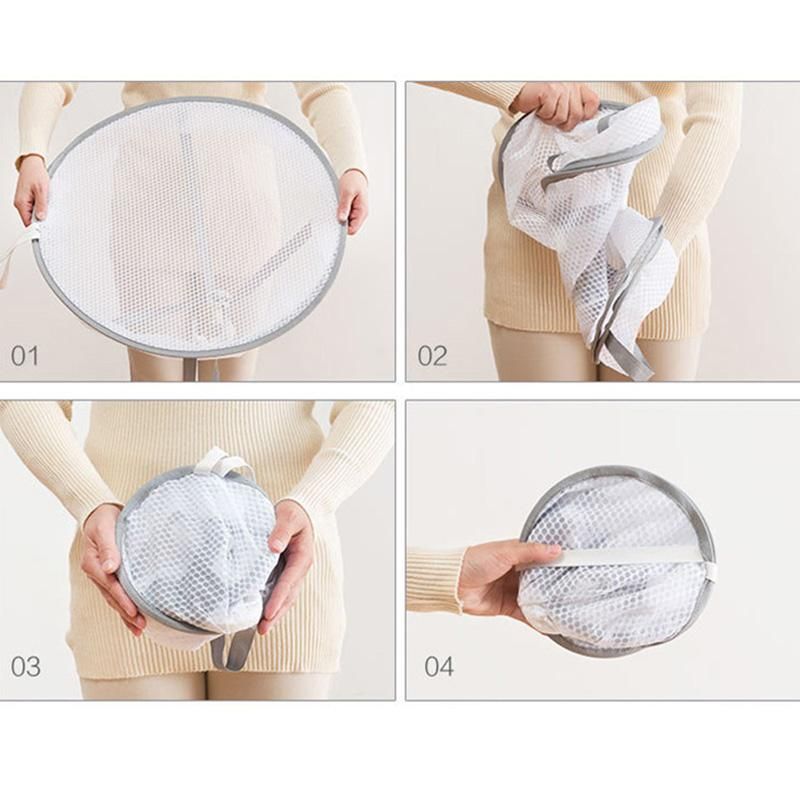 01

02

03

04