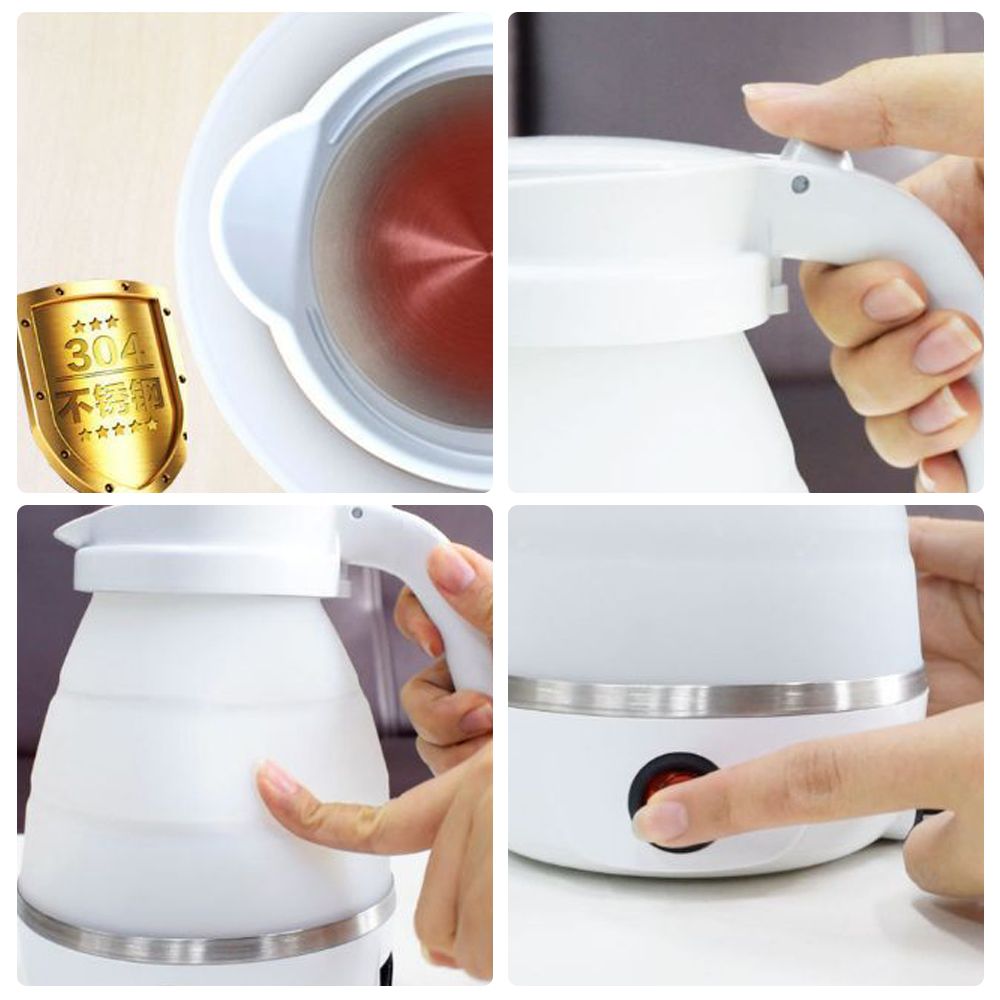 304
不锈钢