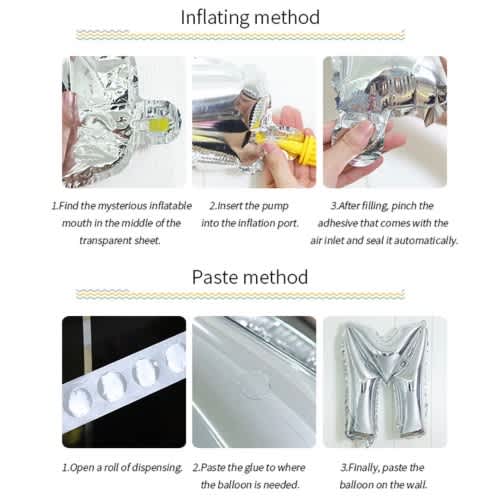 Inflating method

1.Find the mysterious inflatable mouth in the middle of the transparent sheet.

2.Insert the pump into the inflation port.

3.After filling, pinch the adhesive that comes with the air inlet and seal it automatically.

Paste method

1.Open a roll of dispensing.

2.Paste the glue to where the balloon is needed.

3.Finally, paste the balloon on the wall.