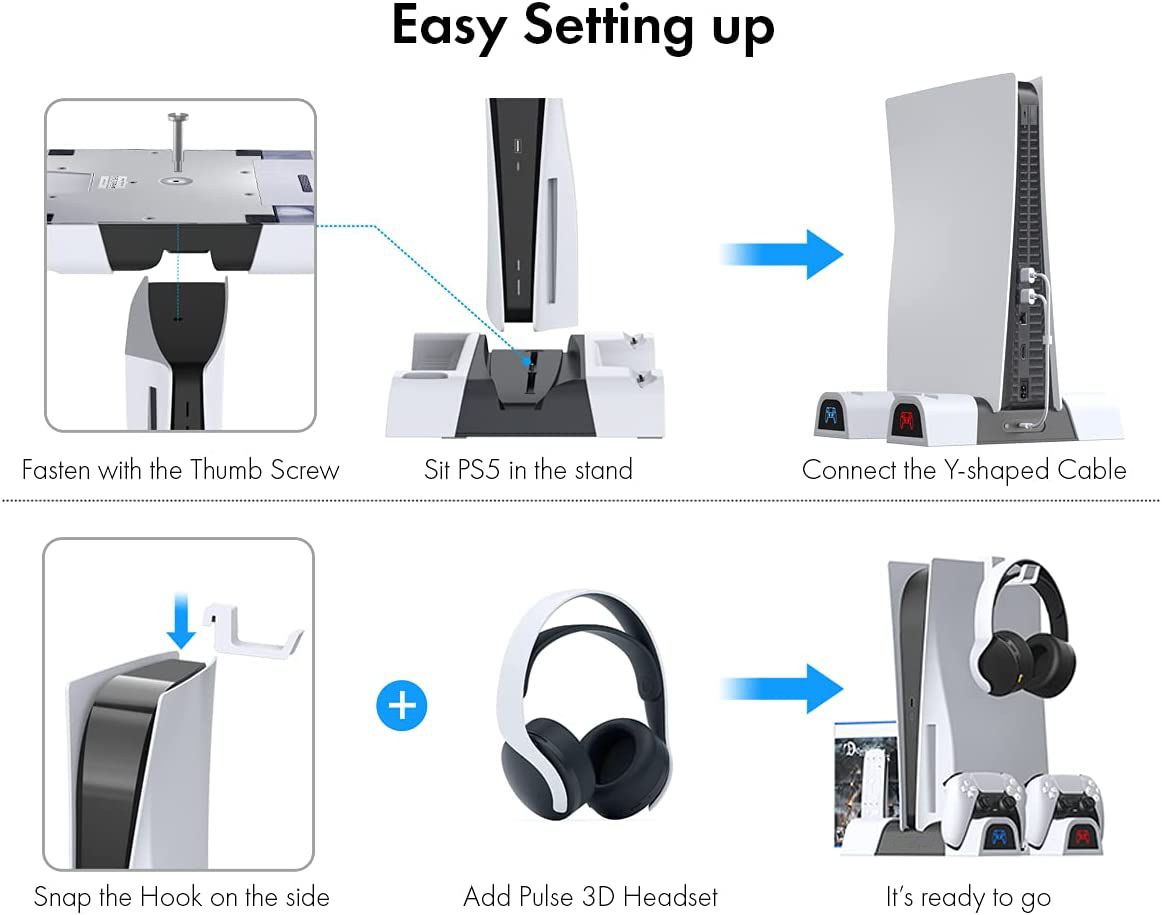 Easy Setting up

Fasten with the Thumb Screw

Sit PS5 in the stand

Connect the Y-shaped Cable

Snap the Hook on the side

Add Pulse 3D Headset

It's ready to go