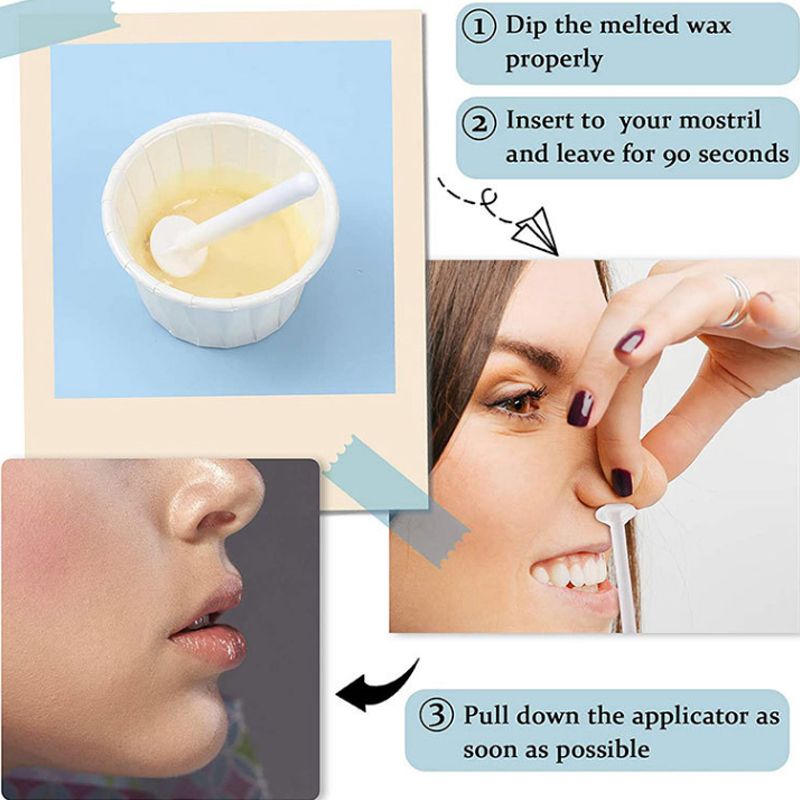 ① Dip the melted wax properly

② Insert to your mostril and leave for 90 seconds

③ Pull down the applicator as soon as possible