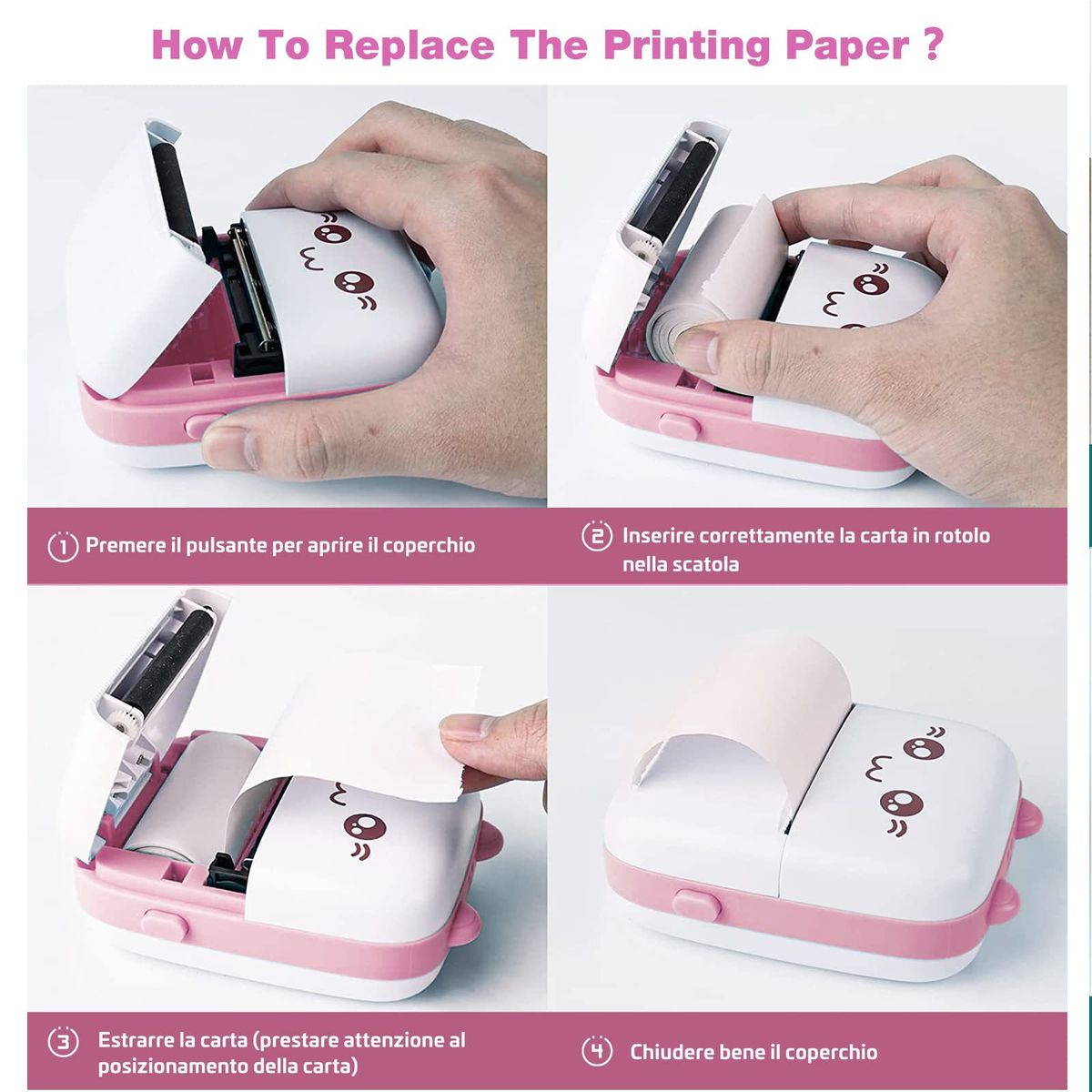 How To Replace The Printing Paper ?

1 Premere il pulsante per aprire il coperchio

2 Inserire correttamente la carta in rotolo nella scatola

3 Estrarre la carta (prestare attenzione al posizionamento della carta)

4 Chiudere bene il coperchio