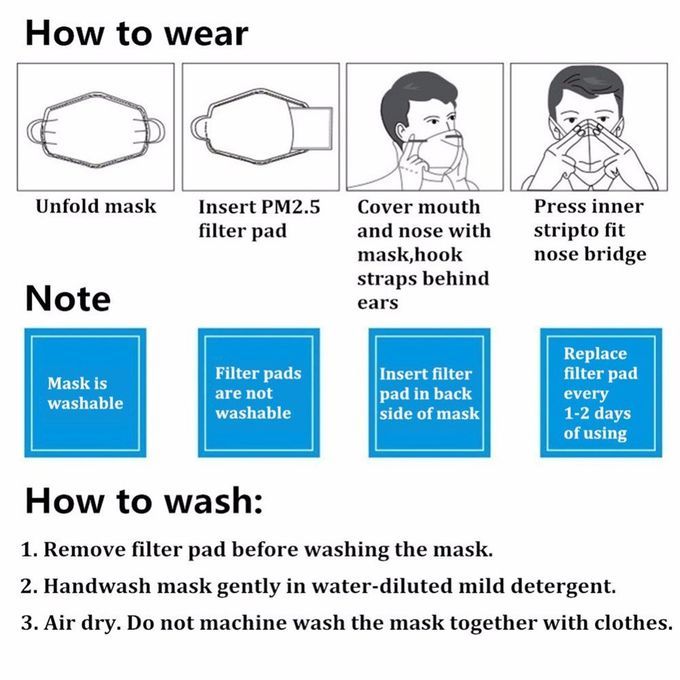 How to wear

Unfold mask

Insert PM2.5 filter pad

Cover mouth and nose with mask,hook straps behind ears

Press inner stripto fit nose bridge

Note

Mask is washable

Filter pads are not washable

Insert filter pad in back side of mask

Replace filter pad every 1-2 days of using

How to wash:

1. Remove filter pad before washing the mask.

2. Handwash mask gently in water-diluted mild detergent.

3. Air dry. Do not machine wash the mask together with clothes.