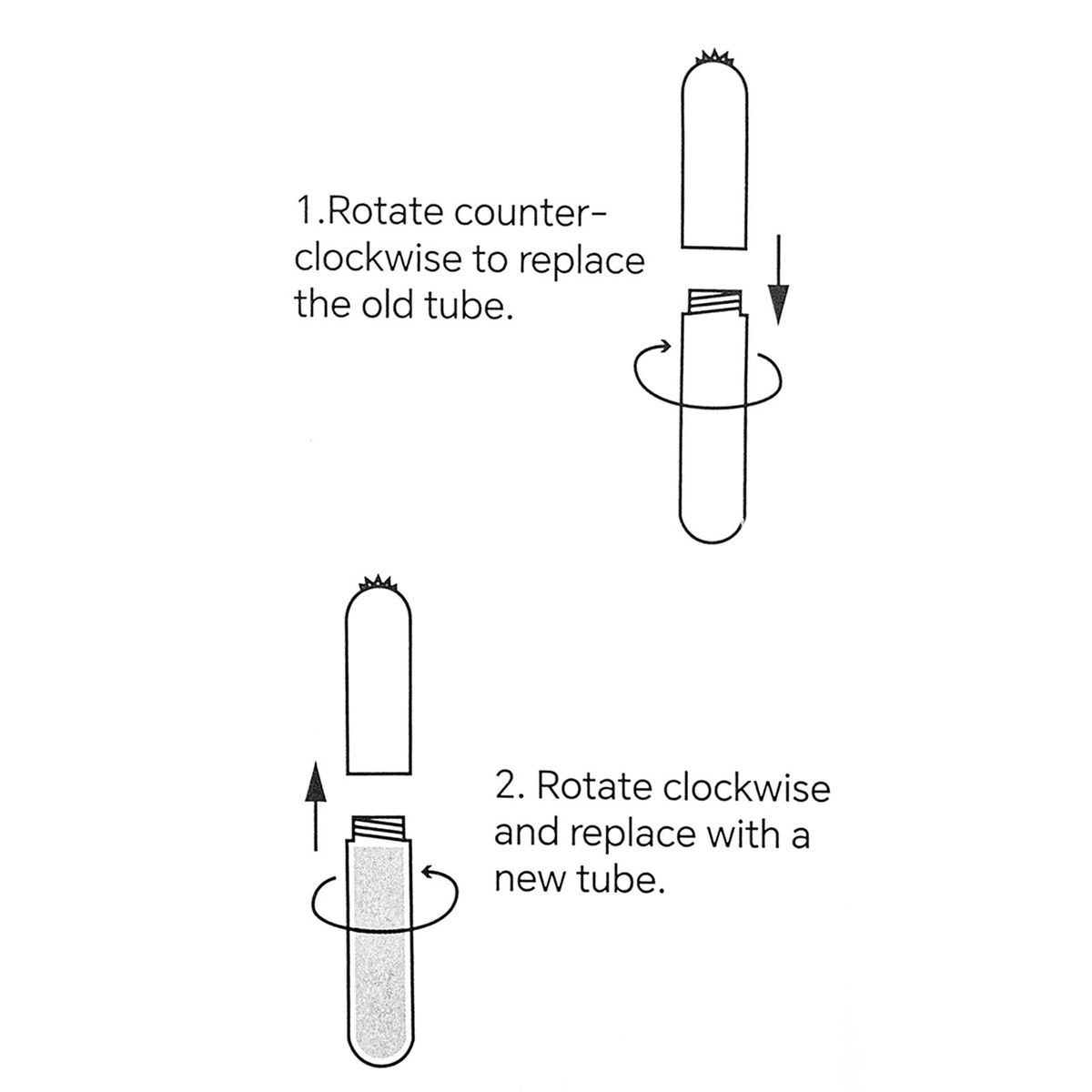 1.Rotate counter-clockwise to replace the old tube.

2. Rotate clockwise and replace with a new tube.