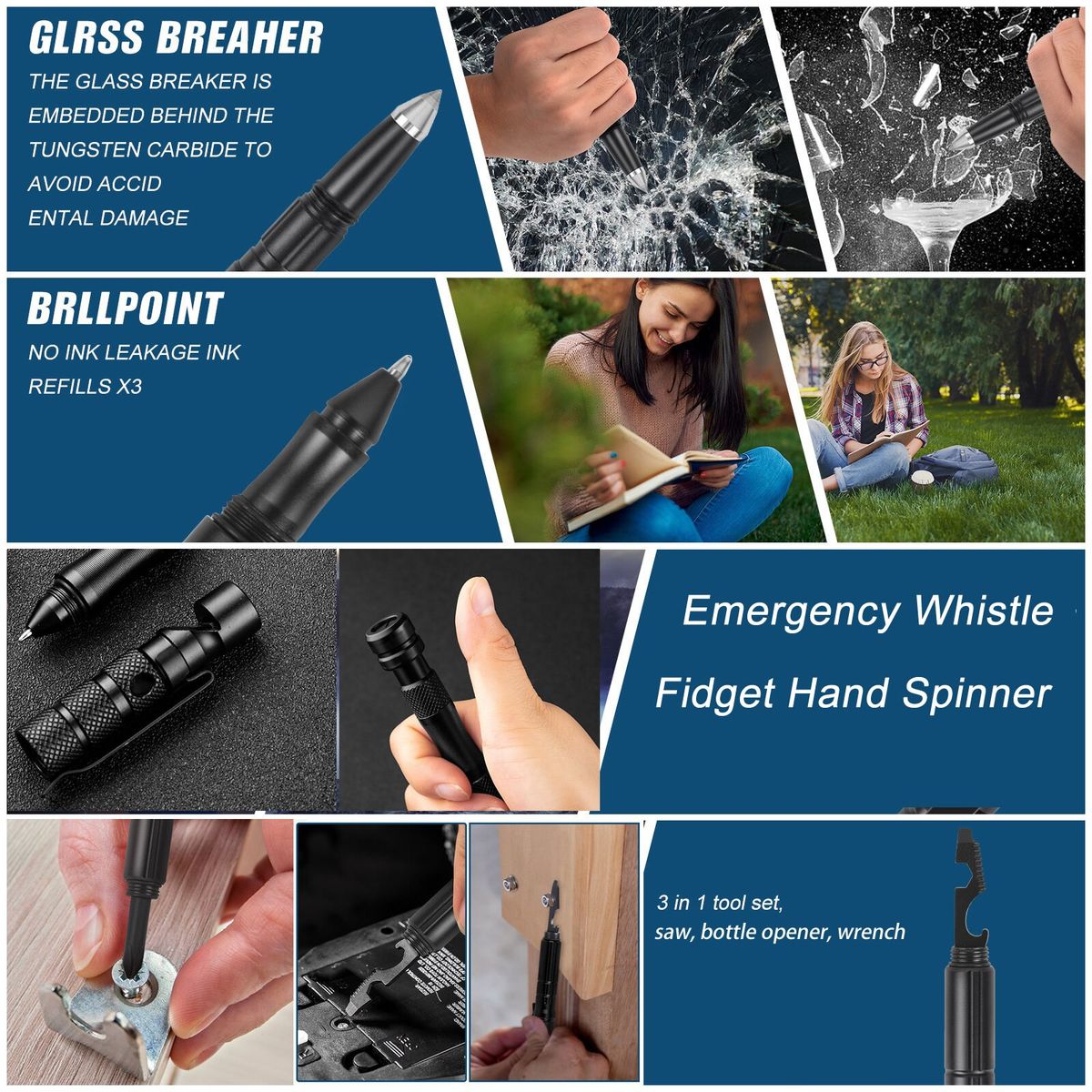 GLRSS BREAHER

THE GLASS BREAKER IS EMBEDDED BEHIND THE TUNGSTEN CARBIDE TO AVOID ACCID ENTAL DAMAGE

BRLLPOINT

NO INK LEAKAGE INK REFILLS X3

Emergency Whistle

Fidget Hand Spinner

3 in 1 tool set, saw, bottle opener, wrench