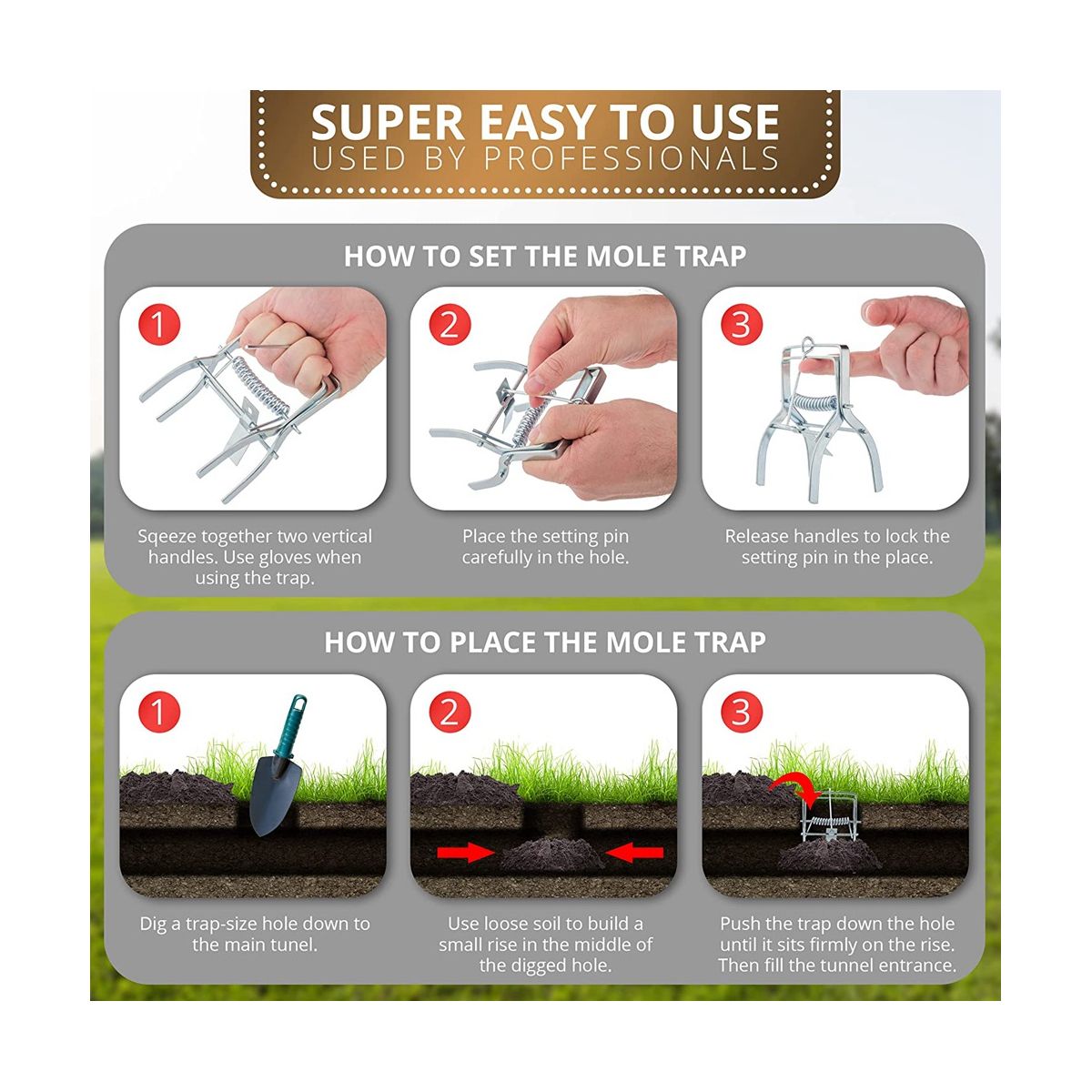 SUPER EASY TO USE
USED BY PROFESSIONALS

HOW TO SET THE MOLE TRAP

1
Sqeeze together two vertical handles. Use gloves when using the trap.

2
Place the setting pin carefully in the hole.

3
Release handles to lock the setting pin in the place.

HOW TO PLACE THE MOLE TRAP

1
Dig a trap-size hole down to the main tunel.

2
Use loose soil to build a small rise in the middle of the digged hole.

3
Push the trap down the hole until it sits firmly on the rise. Then fill the tunnel entrance.