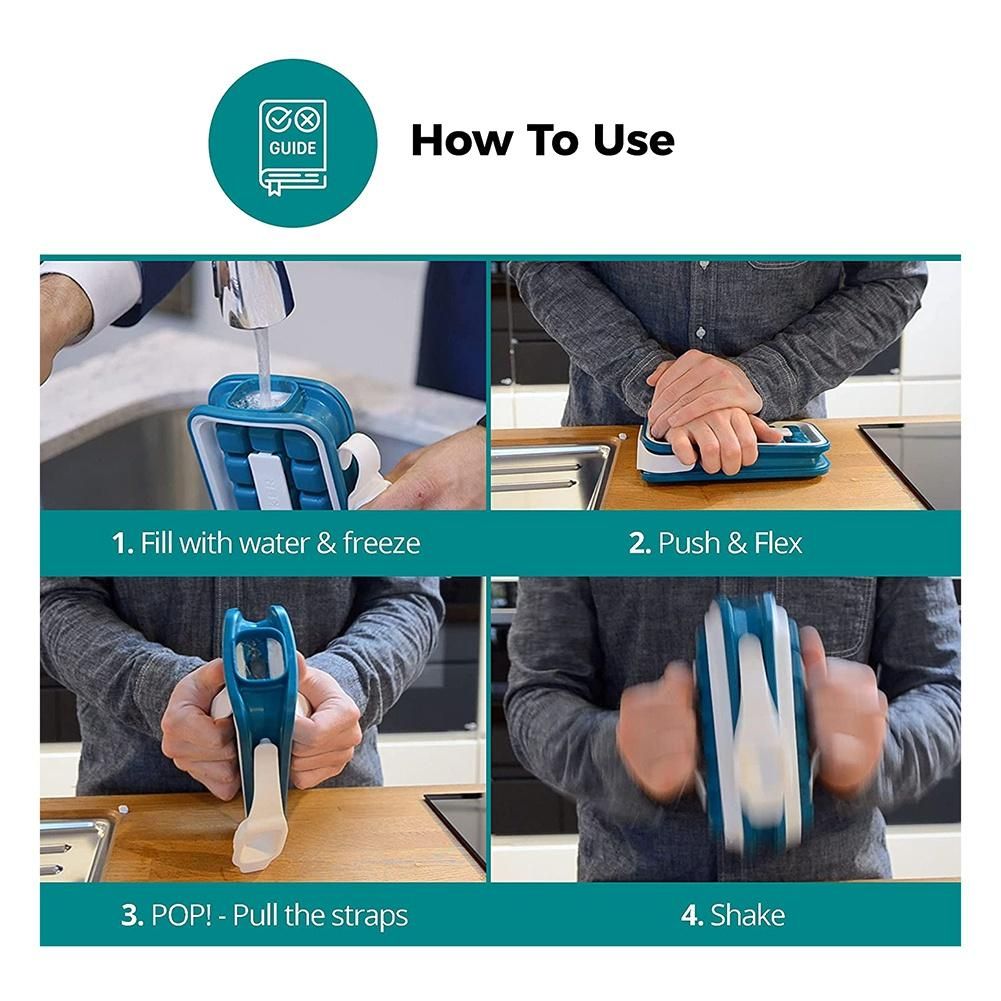 GUIDE

How To Use

1. Fill with water & freeze

2. Push & Flex

3. POP! - Pull the straps

4. Shake